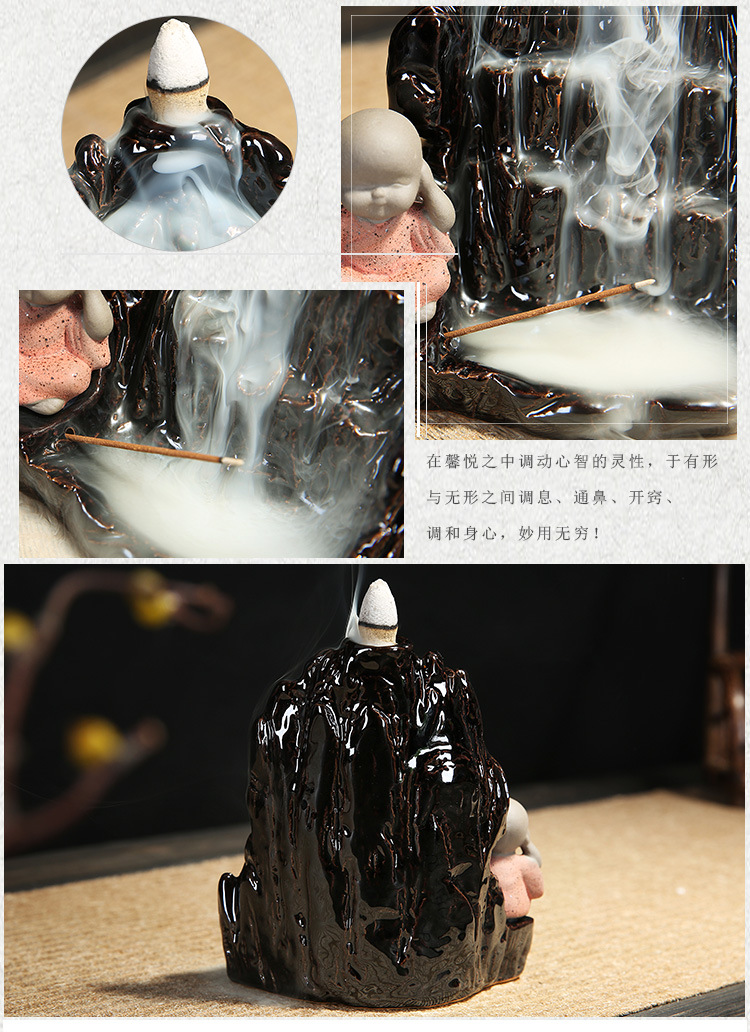 在馨悦之中调动心智的灵性，于有形与无形之间调息、通鼻、开窍、调和身心，妙用无穷！