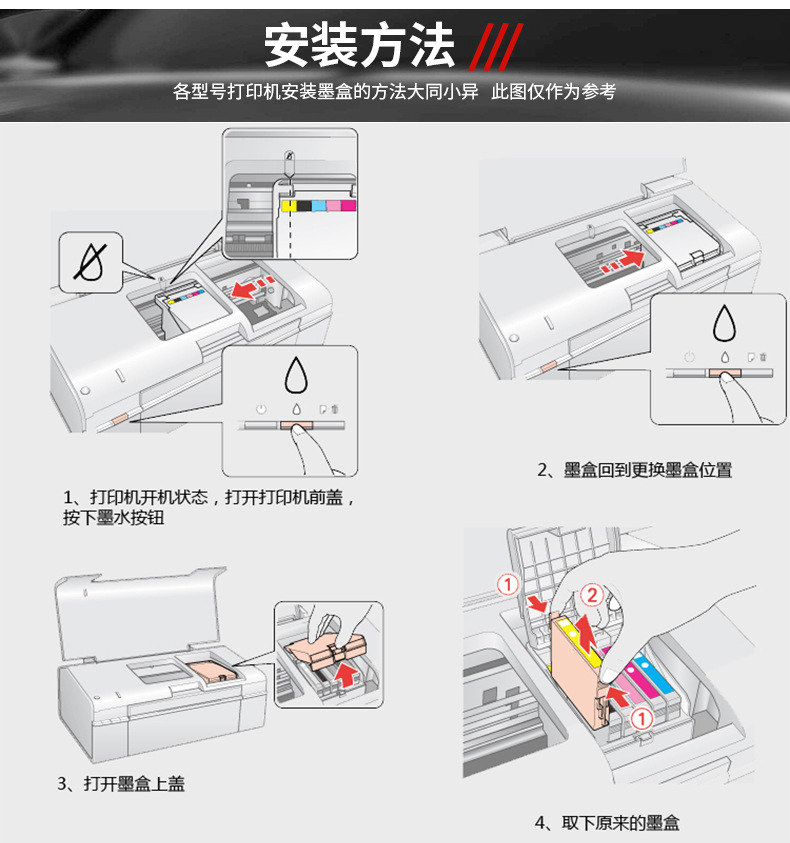 安装方法

各型号打印机安装墨盒的方法大同小异 此图仅作为参考

1、打印机开机状态，打开打印机前盖，按下墨水按钮

2、墨盒回到更换墨盒位置

3、打开墨盒上盖

①
②
①

4、取下原来的墨盒