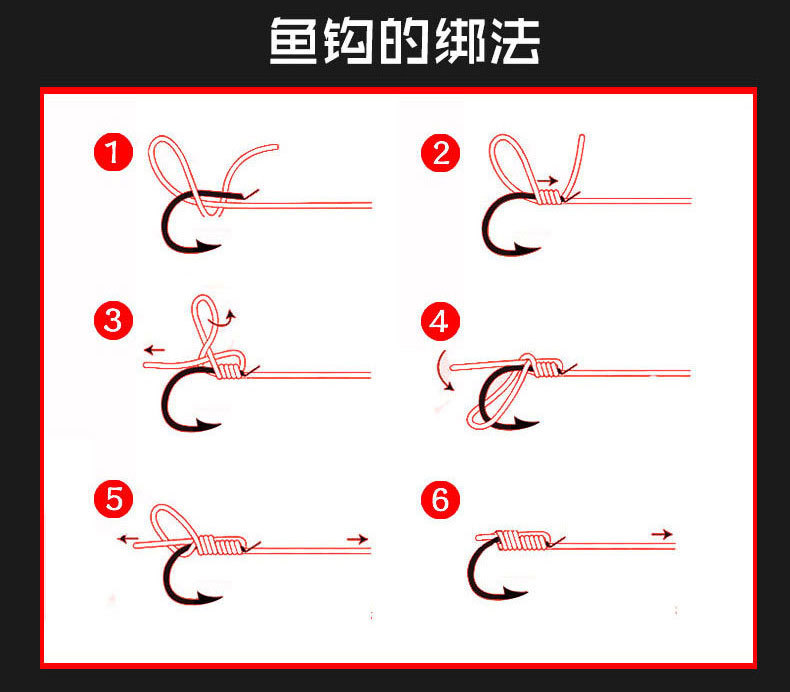 鱼钩的绑法

1

2

3

4

5

6