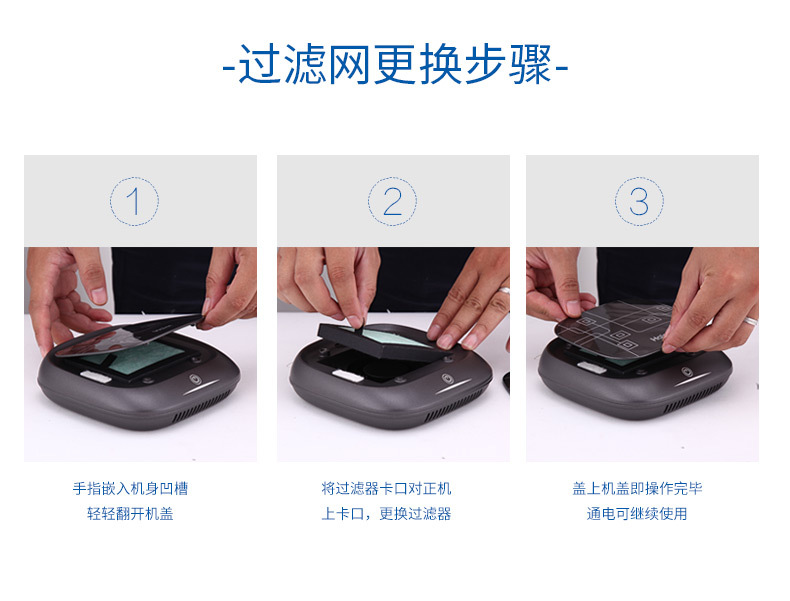 -过滤网更换步骤-

1

手指嵌入机身凹槽
轻轻翻开机盖

2

将过滤器卡口对正机
上卡口，更换过滤器

3

盖上机盖即操作完毕
通电可继续使用