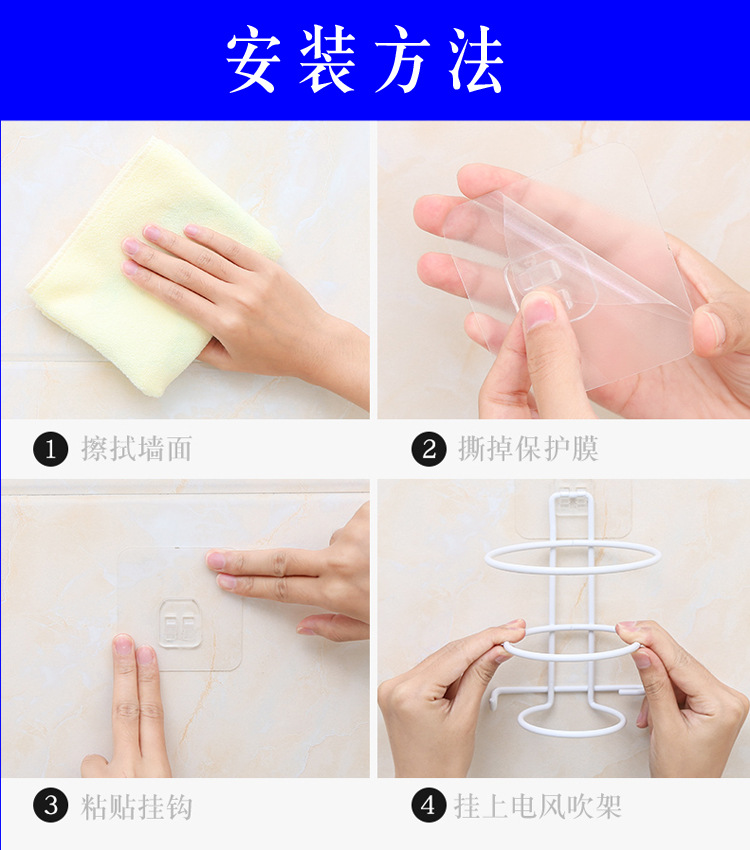 安装方法

1 擦拭墙面

2 撕掉保护膜

3 粘贴挂钩

4 挂上电风吹架