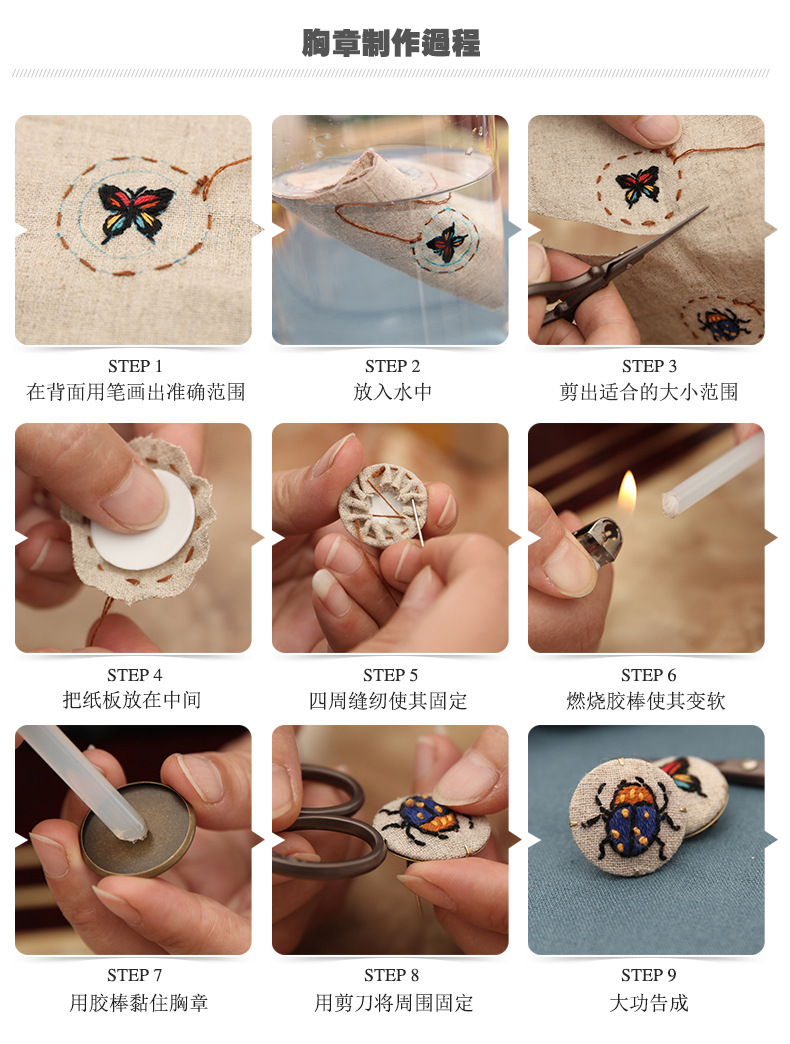 胸章制作過程

STEP 1
在背面用笔画出准确范围

STEP 2
放入水中

STEP 3
剪出适合的大小范围

STEP 4
把纸板放在中间

STEP 5
四周缝纫使其固定

STEP 6
燃烧胶棒使其变软

STEP 7
用胶棒黏住胸章

STEP 8
用剪刀将周围固定

STEP 9
大功告成