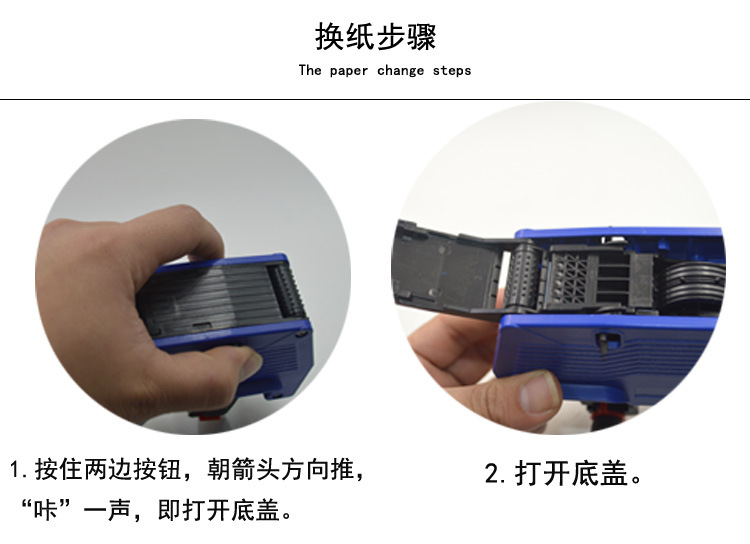 换纸步骤
The paper change steps

1. 按住两边按钮，朝箭头方向推，“咔”一声，即打开底盖。

2. 打开底盖。