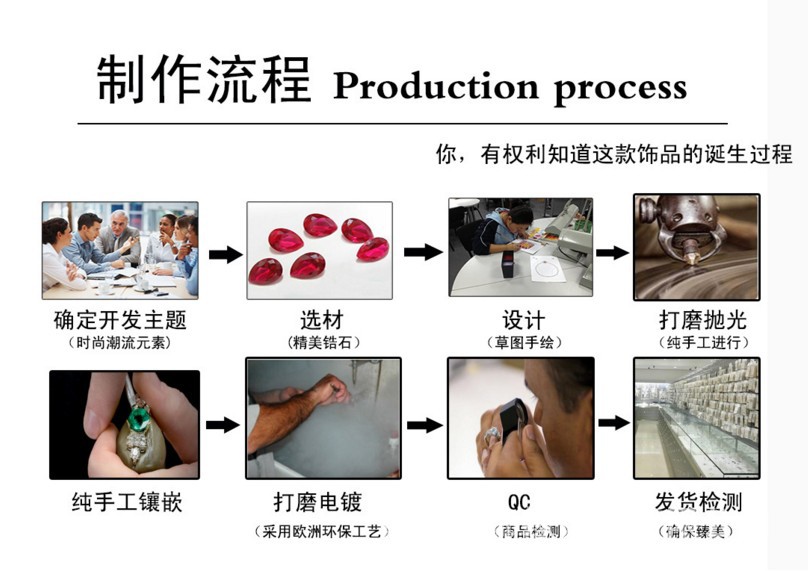 制作流程 Production process

你，有权利知道这款饰品的诞生过程

确定开发主题
（时尚潮流元素）

选材
（精美锆石）

设计
（草图手绘）

打磨抛光
（纯手工进行）

纯手工镶嵌

打磨电镀
（采用欧洲环保工艺）

QC
（商品检测）

发货检测
（确保臻美）