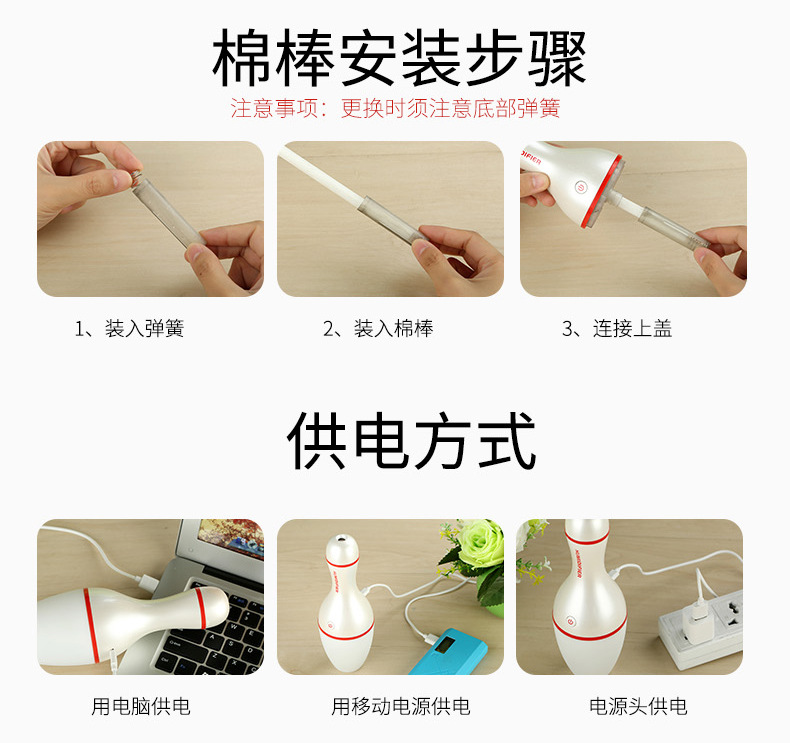 棉棒安装步骤

注意事项：更换时须注意底部弹簧

1、装入弹簧

2、装入棉棒

3、连接上盖

供电方式

用电脑供电

用移动电源供电

电源头供电