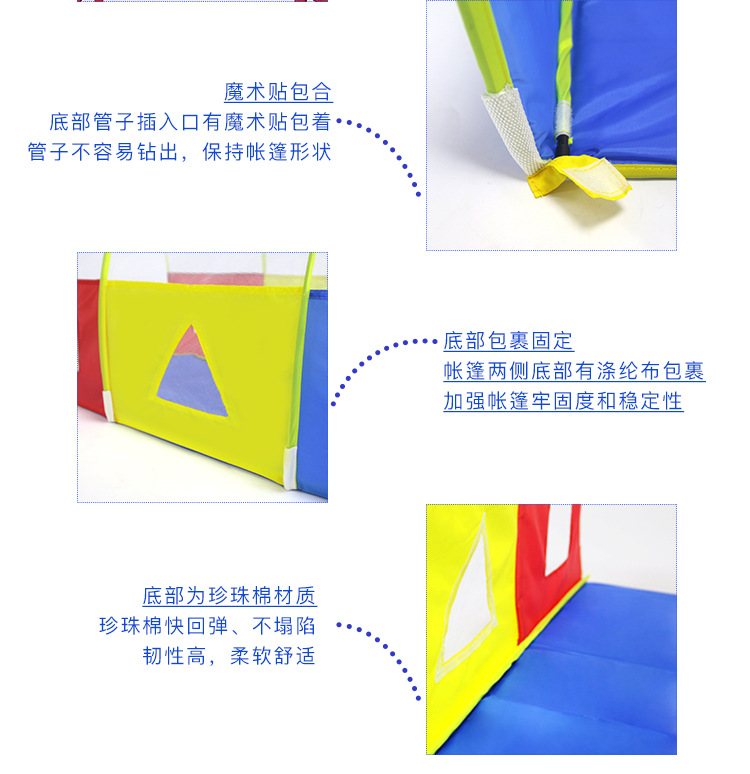 魔术贴包合
底部管子插入口有魔术贴包着
管子不容易钻出，保持帐篷形状

底部包裹固定
帐篷两侧底部有涤纶布包裹
加强帐篷牢固度和稳定性

底部为珍珠棉材质
珍珠棉快回弹、不塌陷
韧性高，柔软舒适