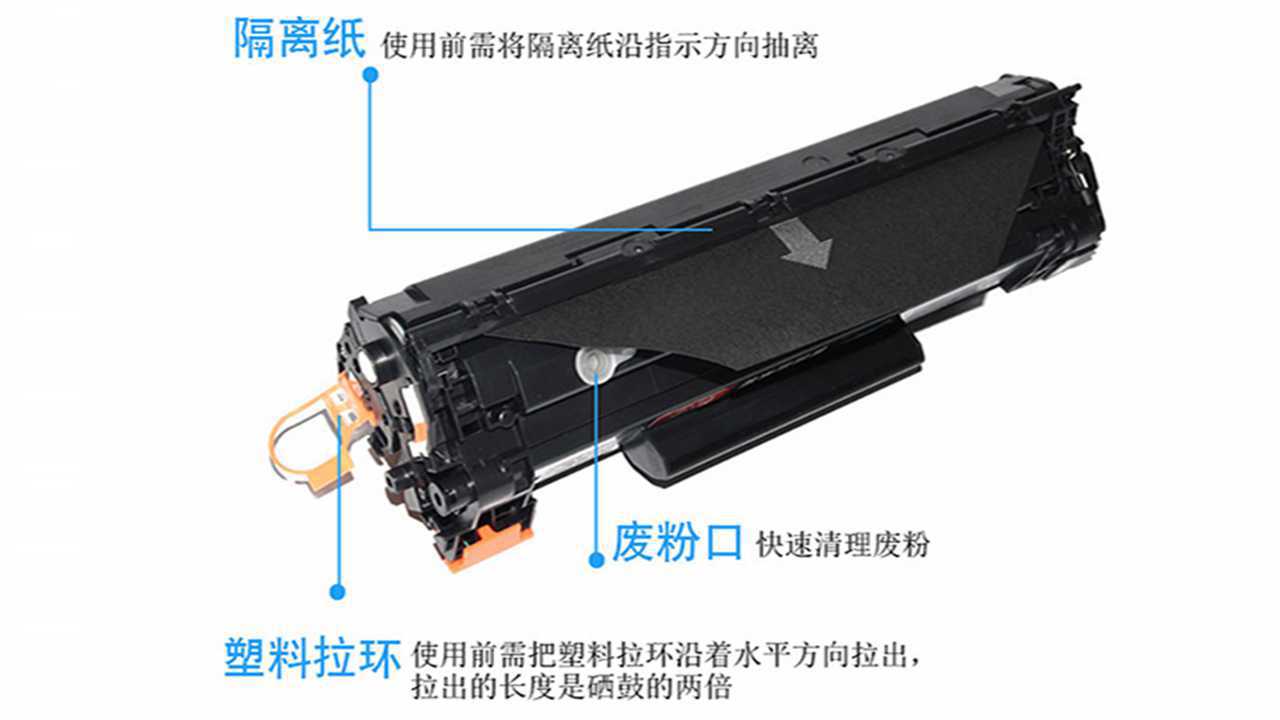 隔离纸 使用前需将隔离纸沿指示方向抽离

废粉口 快速清理废粉

塑料拉环 使用前需把塑料拉环沿着水平方向拉出，拉出的长度是硒鼓的两倍