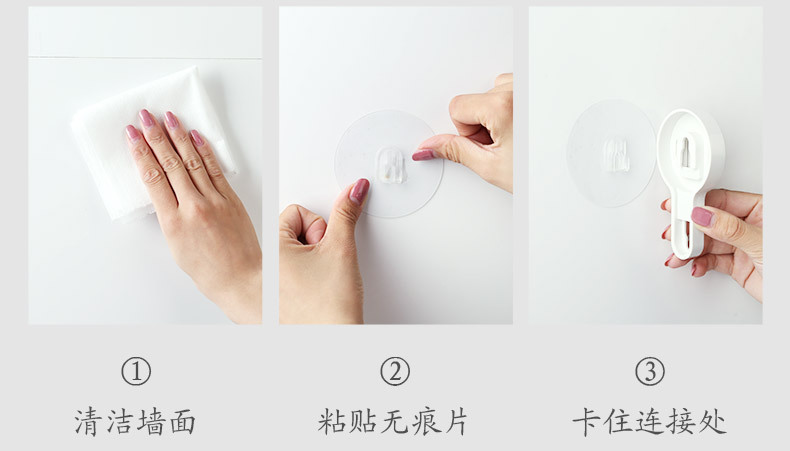 ①
清洁墙面

②
粘贴无痕片

③
卡住连接处