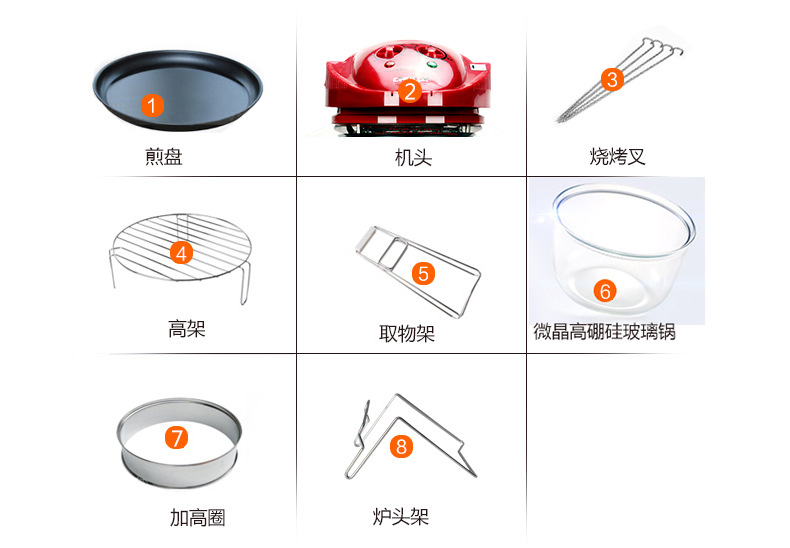 1
煎盘

2
机头

3
烧烤叉

4
高架

5
取物架

6
微晶高硼硅玻璃锅

7
加高圈

8
炉头架