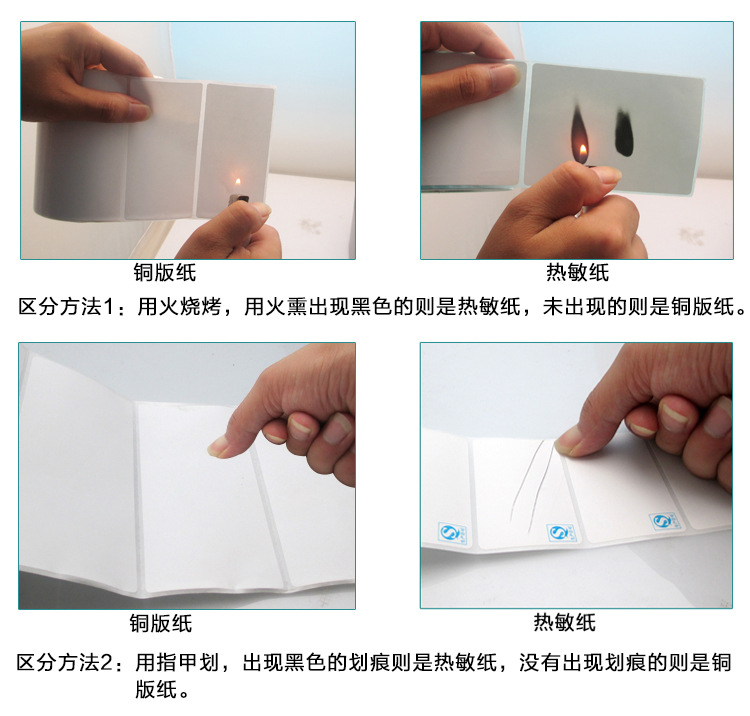 铜版纸

热敏纸

区分方法1：用火烧烤，用火熏出现黑色的则是热敏纸，未出现的则是铜版纸。

铜版纸

热敏纸

区分方法2：用指甲划，出现黑色的划痕则是热敏纸，没有出现划痕的则是铜版纸。