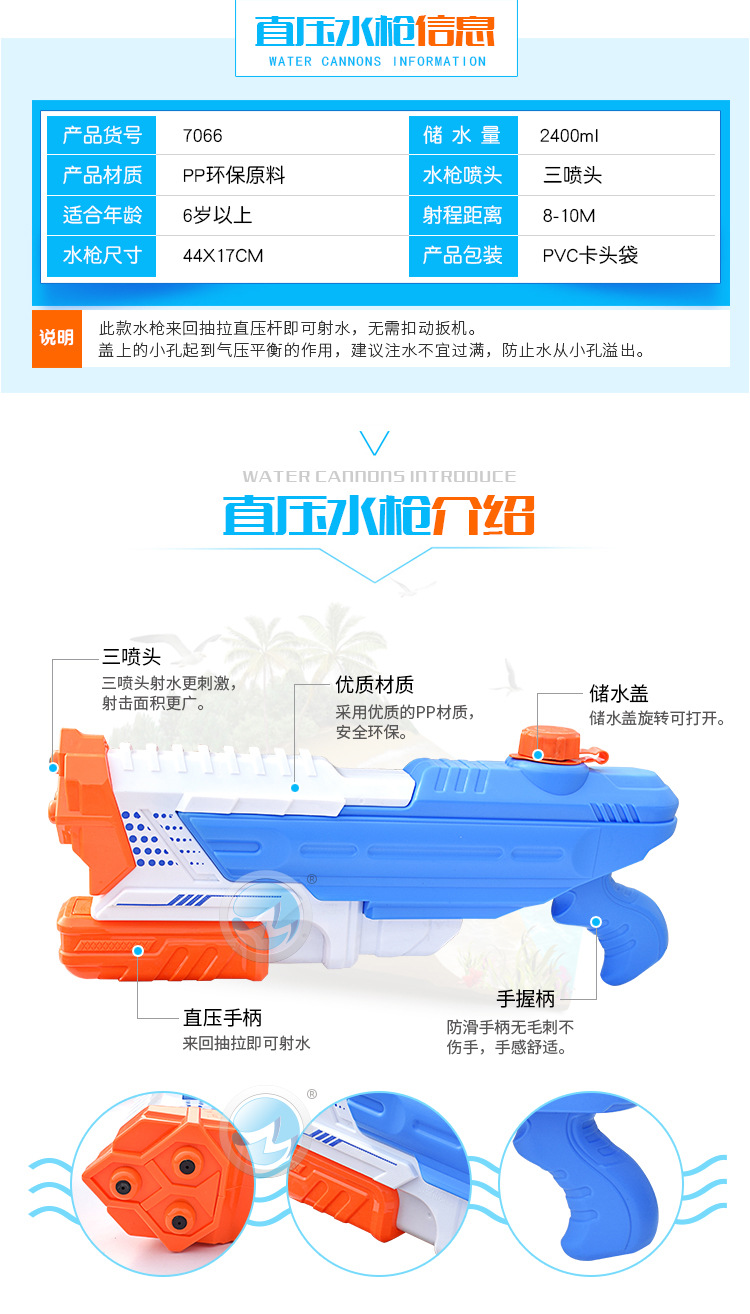 直压水枪信息
WATER CANNONS INFORMATION

| 产品货号 | 7066 | 储 水 量 | 2400ml |
|---|---|---|---|
| 产品材质 | PP环保原料 | 水枪喷头 | 三喷头 |
| 适合年龄 | 6岁以上 | 射程距离 | 8-10M |
| 水枪尺寸 | 44X17CM | 产品包装 | PVC卡头袋 |

说明 此款水枪来回抽拉直压杆即可射水，无需扣动扳机。
盖上的小孔起到气压平衡的作用，建议注水不宜过满，防止水从小孔溢出。

WATER CANNONS INTRODUCE
直压水枪介绍

三喷头
三喷头射水更刺激，射击面积更广。

优质材质
采用优质的PP材质，安全环保。

储水盖
储水盖旋转可打开。

直压手柄
来回抽拉即可射水

手握柄
防滑手柄无毛刺不伤手，手感舒适。