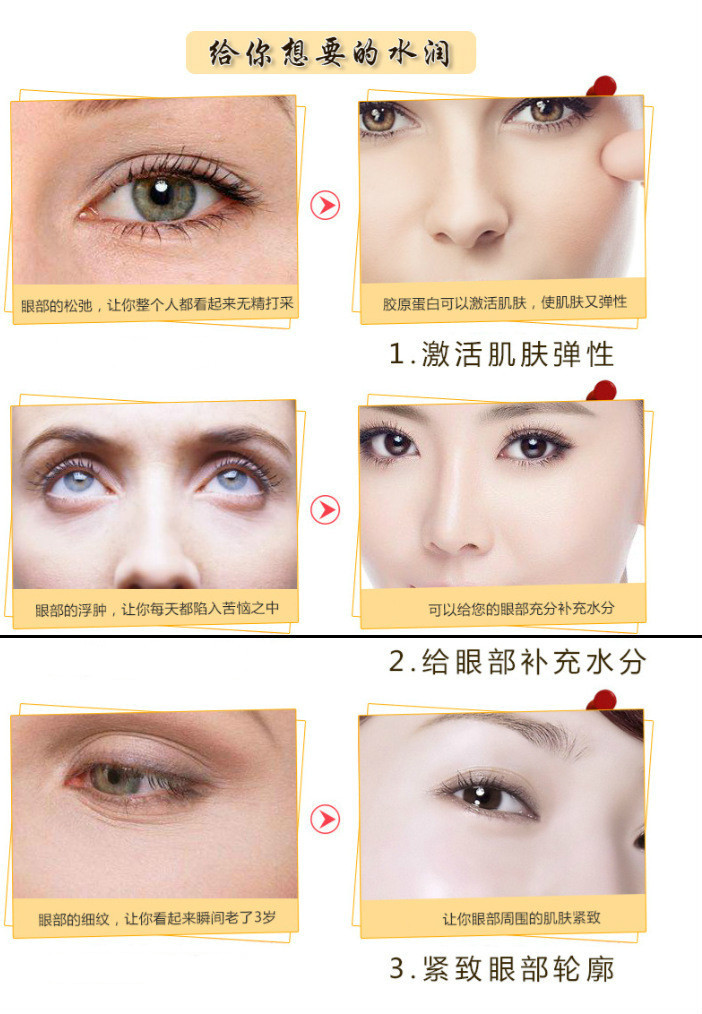 给你想要的水润

眼部的松弛，让你整个人都看起来无精打采

胶原蛋白可以激活肌肤，使肌肤又弹性

1.激活肌肤弹性

眼部的浮肿，让你每天都陷入苦恼之中

可以给您的眼部充分补充水分

2.给眼部补充水分

眼部的细纹，让你看起来瞬间老了3岁

让你眼部周围的肌肤紧致

3.紧致眼部轮廓