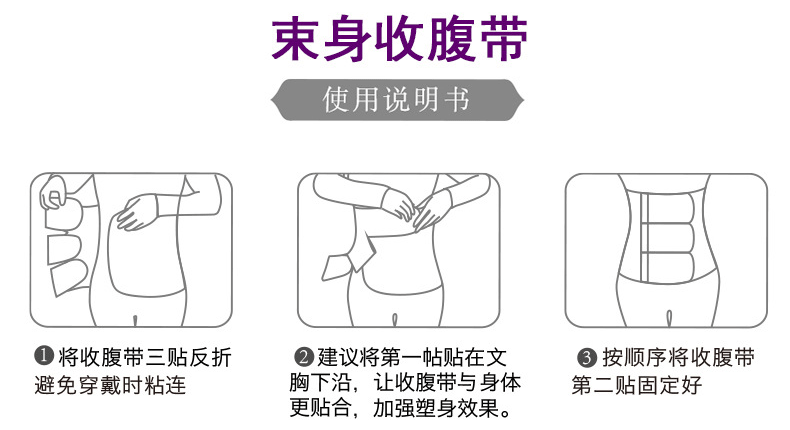 束身收腹带

使用说明书

❶ 将收腹带三贴反折避免穿戴时粘连

❷ 建议将第一帖贴在文胸下沿，让收腹带与身体更贴合，加强塑身效果。

❸ 按顺序将收腹带第二贴固定好