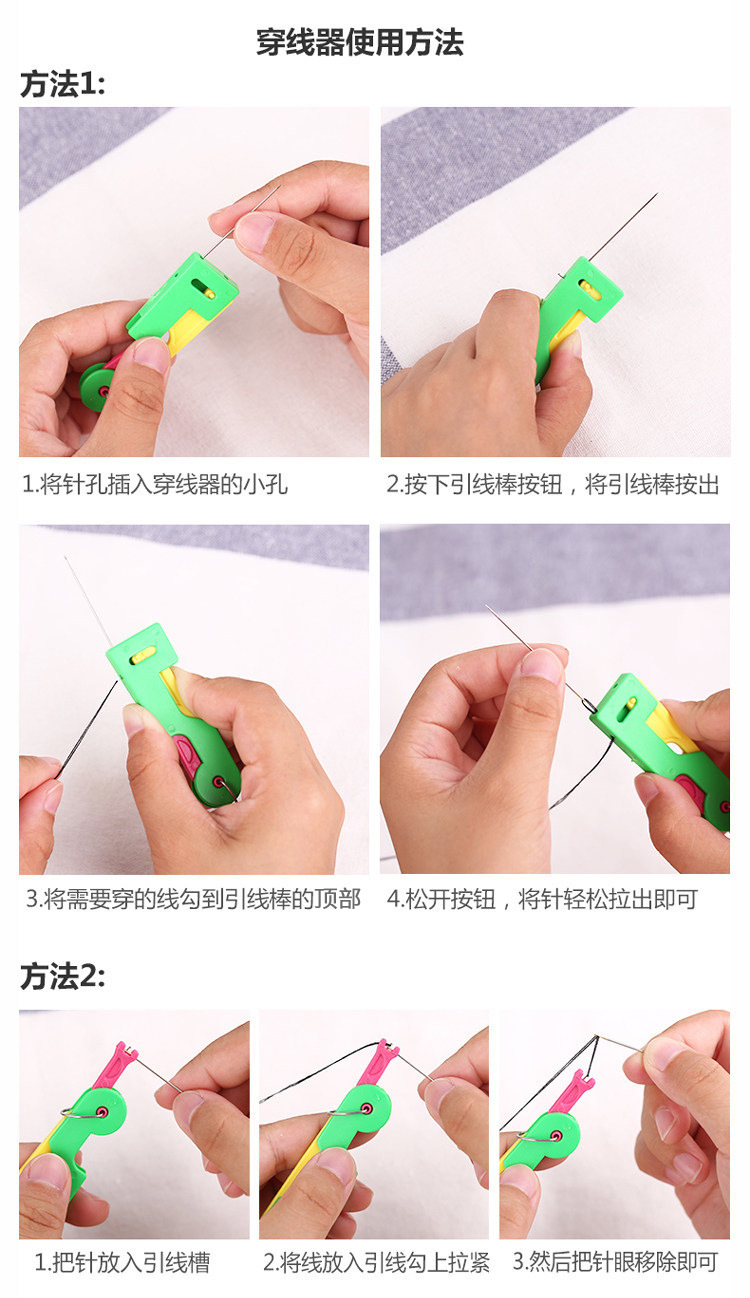 穿线器使用方法

方法1:

1.将针孔插入穿线器的小孔

2.按下引线棒按钮，将引线棒按出

3.将需要穿的线勾到引线棒的顶部

4.松开按钮，将针轻松拉出即可

方法2:

1.把针放入引线槽

2.将线放入引线勾上拉紧

3.然后把针眼移除即可