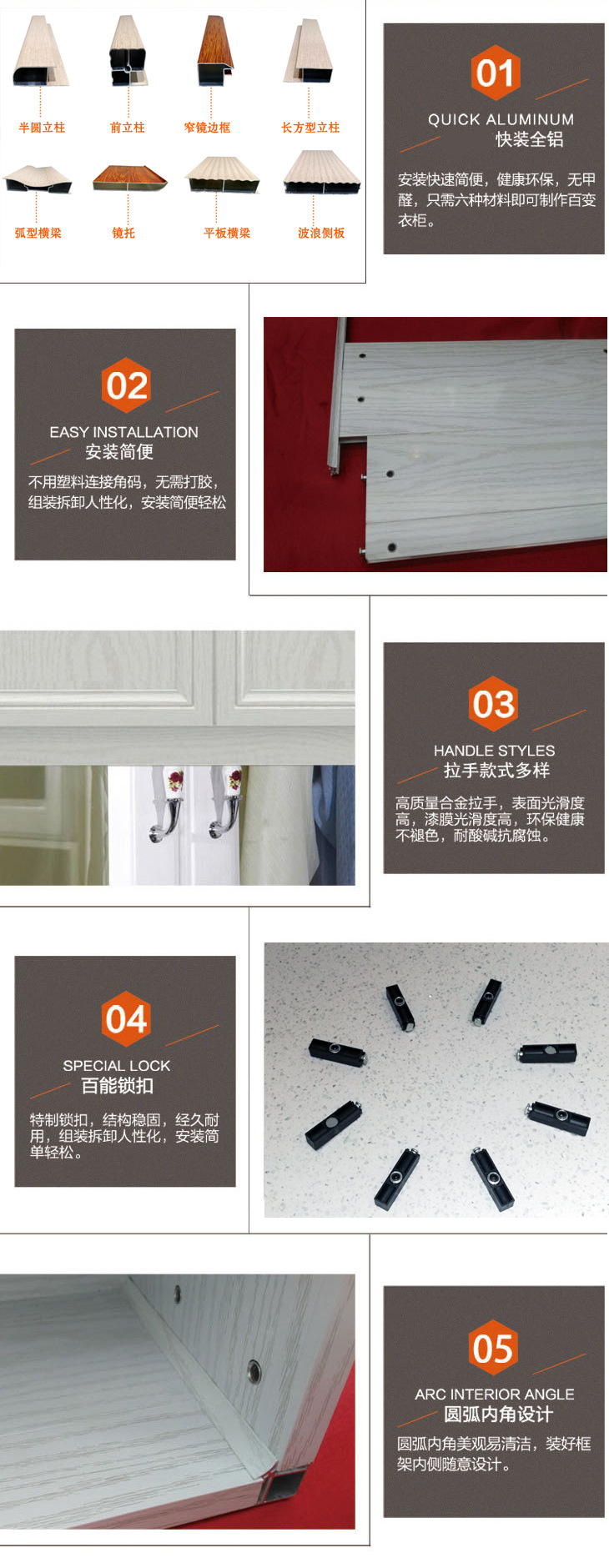 半圆立柱 前立柱 窄镜边框 长方型立柱

弧型横梁 镜托 平板横梁 波浪侧板

01

QUICK ALUMINUM
快装全铝

安装快速简便，健康环保，无甲醛，只需六种材料即可制作百变衣柜。

02

EASY INSTALLATION
安装简便

不用塑料连接角码，无需打胶，组装拆卸人性化，安装简便轻松

03

HANDLE STYLES
拉手款式多样

高质量合金拉手，表面光滑度高，漆膜光滑度高，环保健康不褪色，耐酸碱抗腐蚀。

04

SPECIAL LOCK
百能锁扣

特制锁扣，结构稳固，经久耐用，组装拆卸人性化，安装简单轻松。

05

ARC INTERIOR ANGLE
圆弧内角设计

圆弧内角美观易清洁，装好框架内侧随意设计。