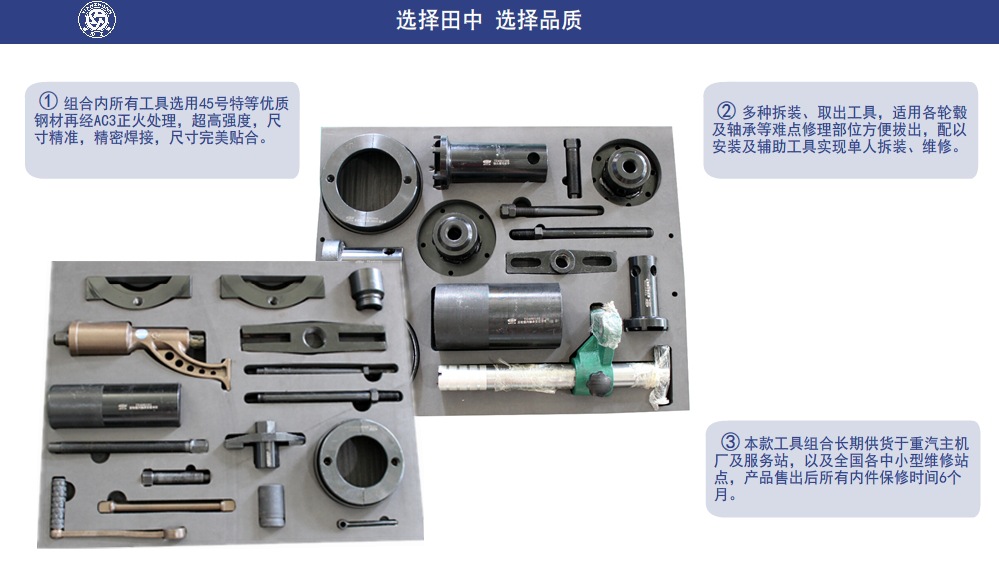 选择田中 选择品质

① 组合内所有工具选用45号特等优质钢材再经AC3正火处理，超高强度，尺寸精准，精密焊接，尺寸完美贴合。

② 多种拆装、取出工具，适用各轮毂及轴承等难点修理部位方便拔出，配以安装及辅助工具实现单人拆装、维修。

③ 本款工具组合长期供货于重汽主机厂及服务站，以及全国各中小型维修站点，产品售出后所有内件保修时间6个月。