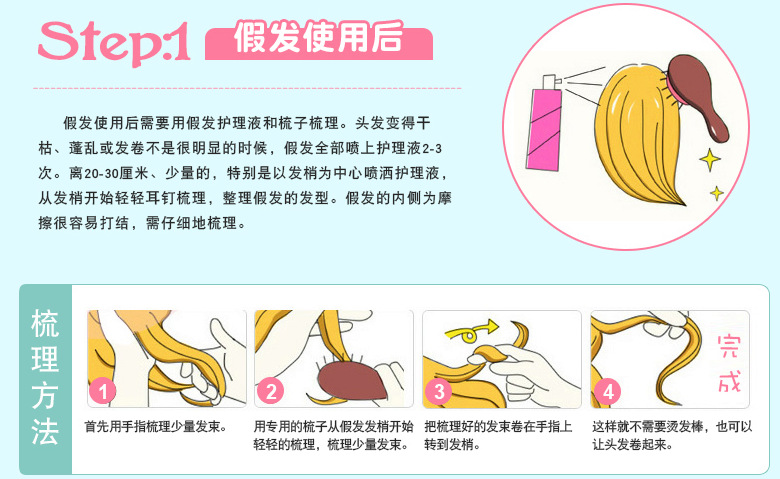 Step:1 假发使用后

假发使用后需要用假发护理液和梳子梳理。头发变得干枯、蓬乱或发卷不是很明显的时候，假发全部喷上护理液2-3次。离20-30厘米、少量的，特别是以发梢为中心喷洒护理液，从发梢开始轻轻耳钉梳理，整理假发的发型。假发的内侧为摩擦很容易打结，需仔细地梳理。

梳理方法

1
首先用手指梳理少量发束。

2
用专用的梳子从假发发梢开始轻轻的梳理，梳理少量发束。

3
把梳理好的发束卷在手指上转到发梢。

4
完成
这样就不需要烫发棒，也可以让头发卷起来。