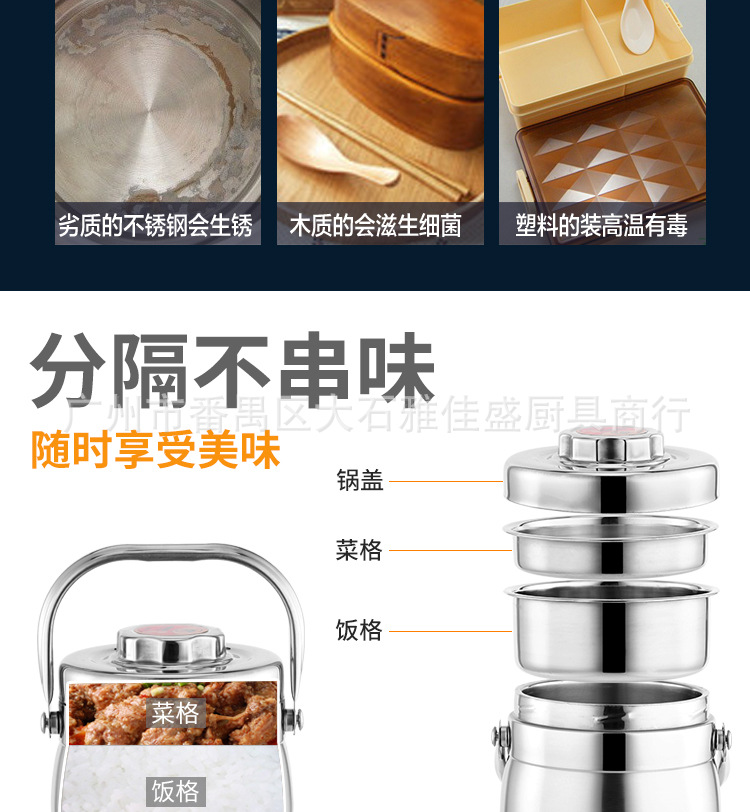 劣质的不锈钢会生锈

木质的会滋生细菌

塑料的装高温有毒

分隔不串味

广州市番禺区大石雅佳盛厨具商行

随时享受美味

锅盖

菜格

饭格

菜格

饭格