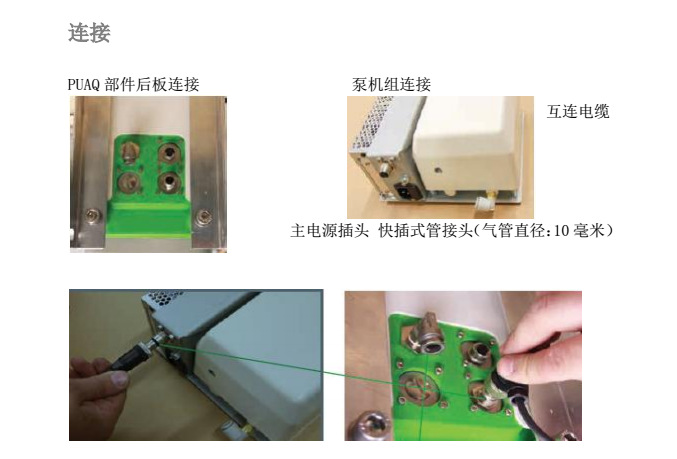 连接

PUAQ 部件后板连接

泵机组连接

互连电缆

主电源插头 快插式管接头(气管直径:10 毫米)