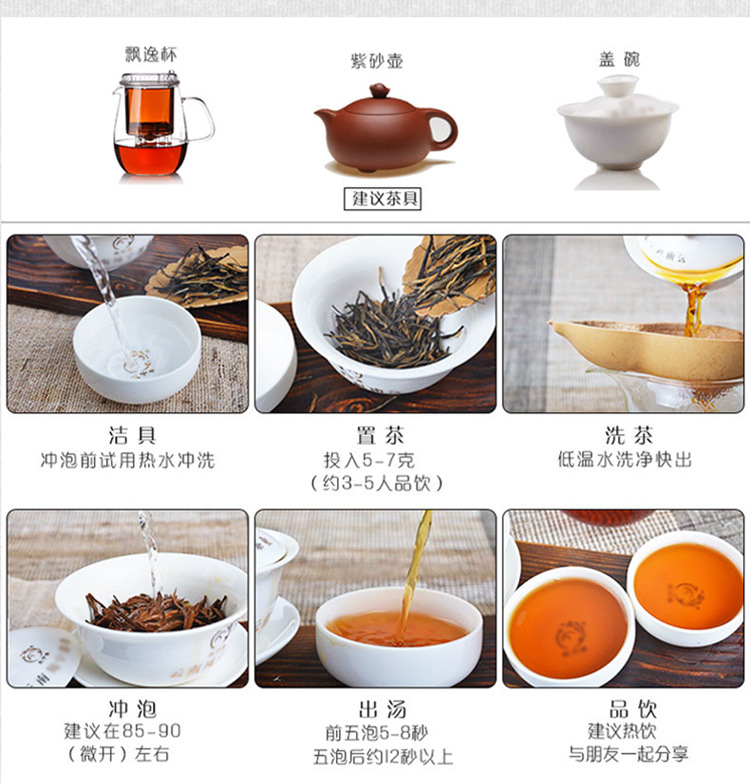 飘逸杯

紫砂壶

盖碗

建议茶具

洁具
冲泡前试用热水冲洗

置茶
投入5-7克
（约3-5人品饮）

洗茶
低温水洗净快出

冲泡
建议在85-90
（微开）左右

出汤
前五泡5-8秒
五泡后约12秒以上

品饮
建议热饮
与朋友一起分享