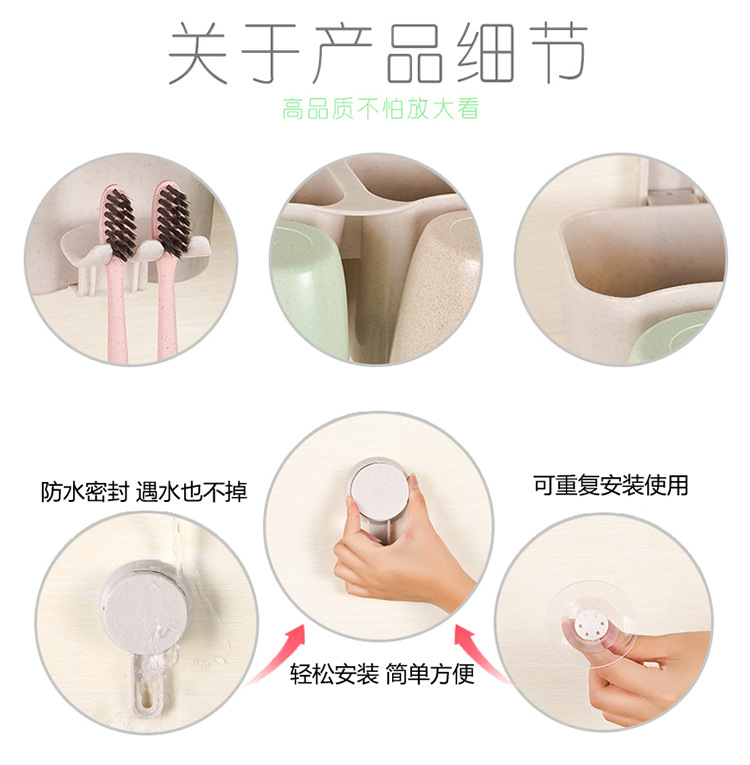 关于产品细节

高品质不怕放大看

防水密封 遇水也不掉

可重复安装使用

轻松安装 简单方便