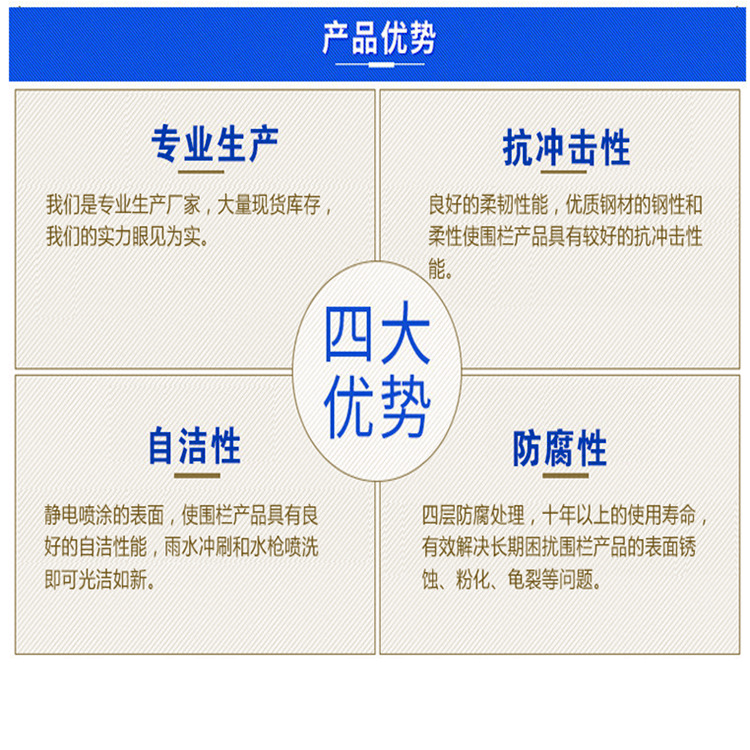 产品优势

专业生产

我们是专业生产厂家，大量现货库存，我们的实力眼见为实。

抗冲击性

良好的柔韧性能，优质钢材的钢性和柔性使围栏产品具有较好的抗冲击性能。

四大优势

自洁性

静电喷涂的表面，使围栏产品具有良好的自洁性能，雨水冲刷和水枪喷洗即可光洁如新。

防腐性

四层防腐处理，十年以上的使用寿命，有效解决长期困扰围栏产品的表面锈蚀、粉化、龟裂等问题。