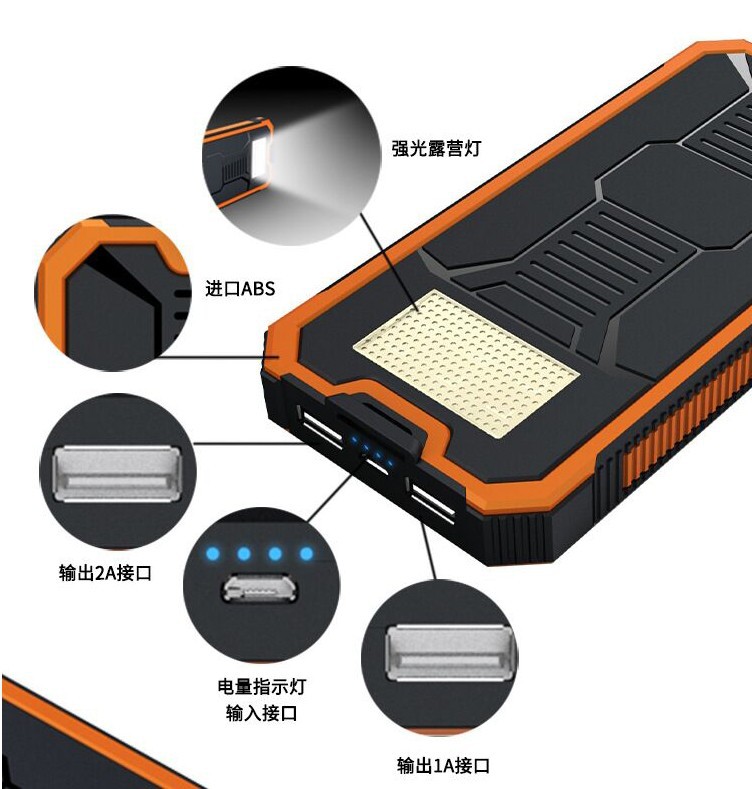 强光露营灯

进口ABS

输出2A接口

电量指示灯
输入接口

输出1A接口