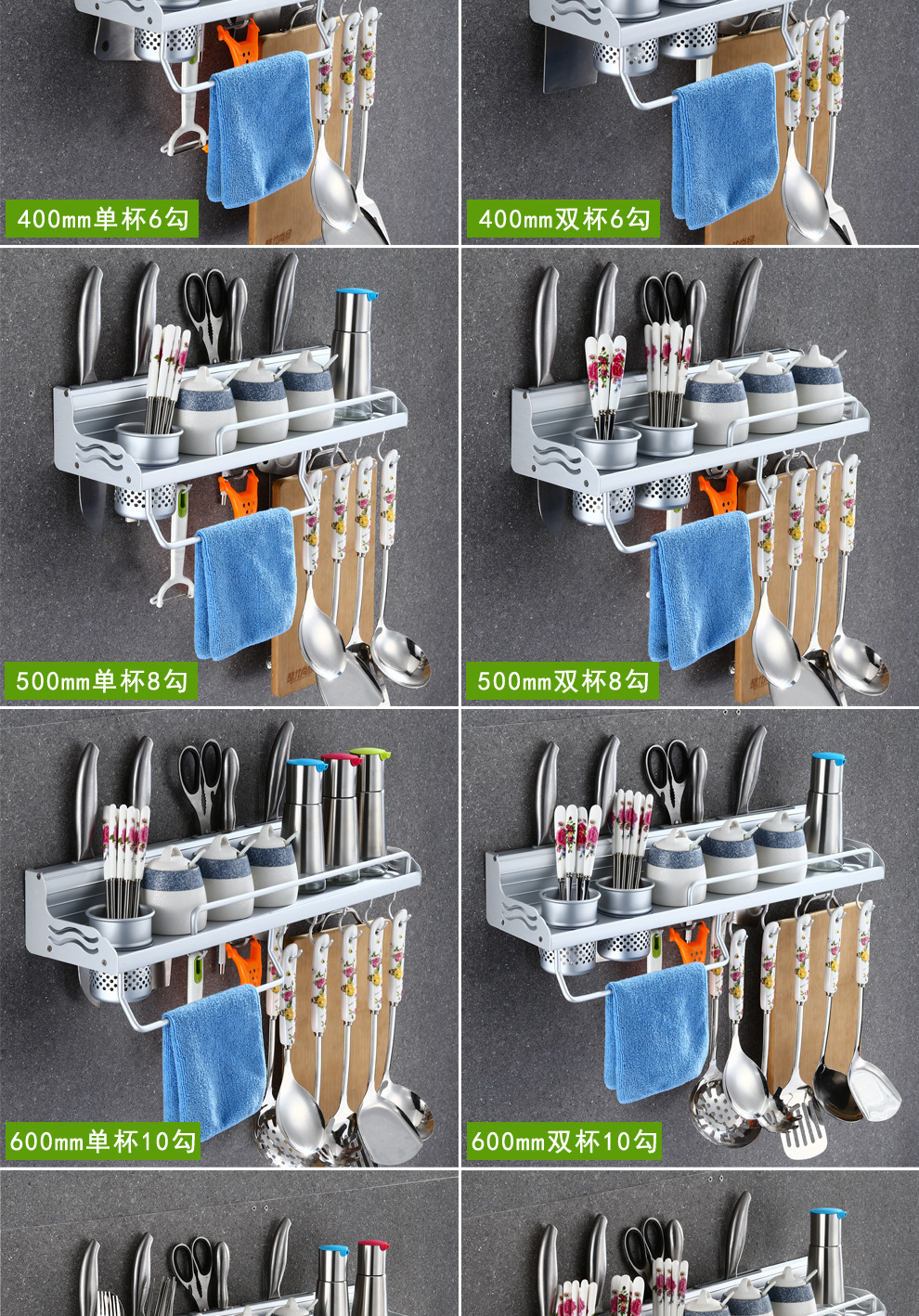 400mm单杯6勾

400mm双杯6勾

500mm单杯8勾

500mm双杯8勾

600mm单杯10勾

600mm双杯10勾