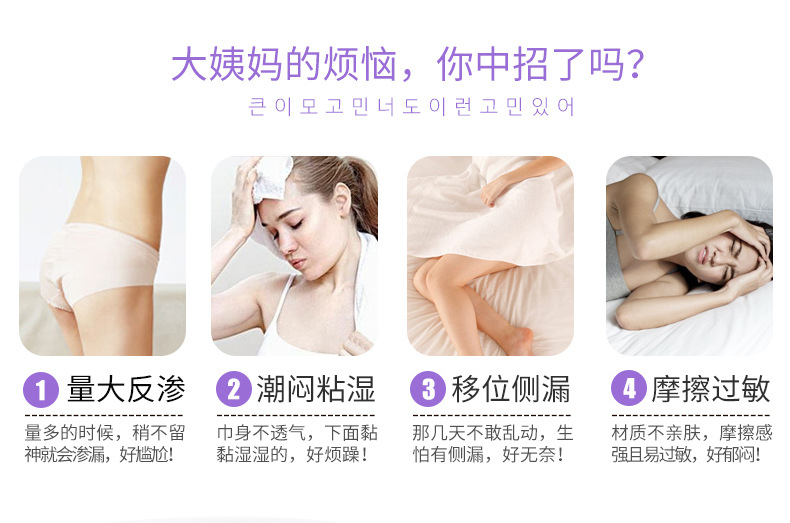 大姨妈的烦恼，你中招了吗？
큰이모고민너도이런고민있어

1 量大反渗
量多的时候，稍不留神就会渗漏，好尴尬!

2 潮闷粘湿
巾身不透气，下面黏黏湿湿的，好烦躁!

3 移位侧漏
那几天不敢乱动，生怕有侧漏，好无奈!

4 摩擦过敏
材质不亲肤，摩擦感强且易过敏，好郁闷!