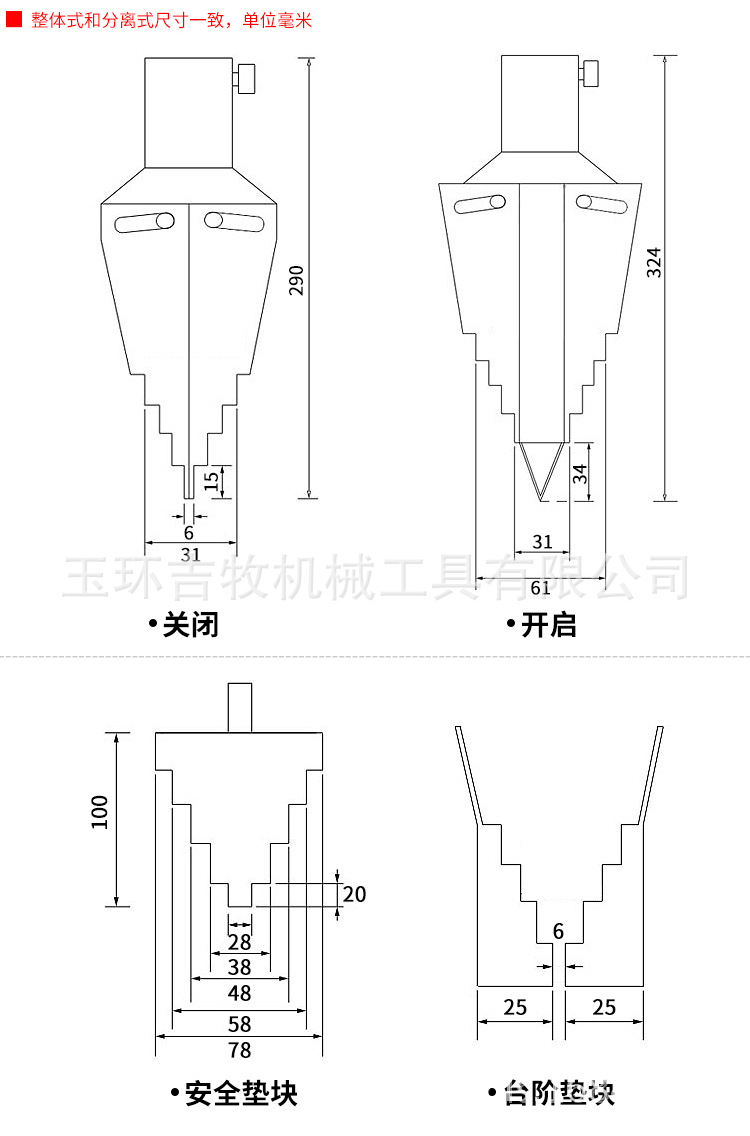 整体式和分离式尺寸一致，单位毫米

290
15
6
31
•关闭

324
34
31
61
•开启

玉环吉牧机械工具有限公司

100
20
28
38
48
58
78
•安全垫块

6
25
25
•台阶垫块