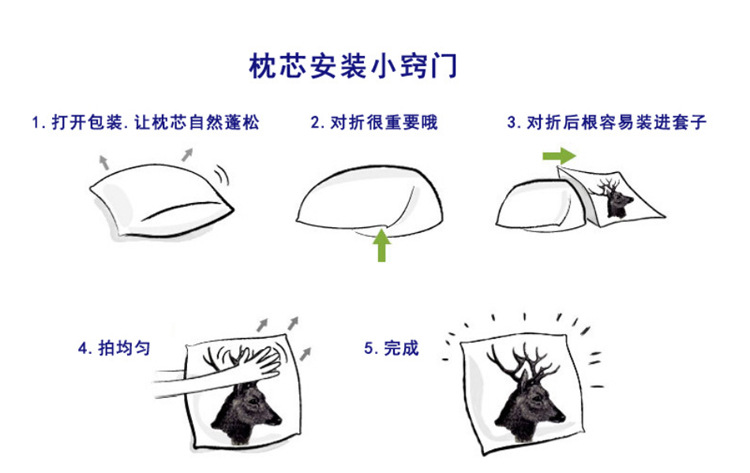 枕芯安装小窍门

1. 打开包装. 让枕芯自然蓬松

2. 对折很重要哦

3. 对折后根容易装进套子

4. 拍均匀

5. 完成