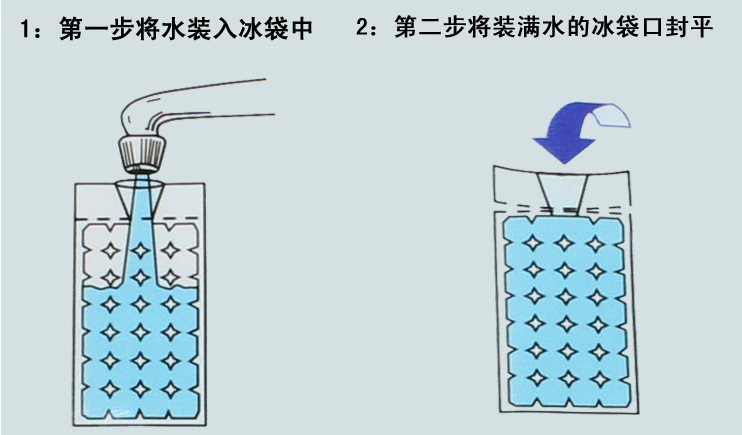 1：第一步将水装入冰袋中

2：第二步将装满水的冰袋口封平