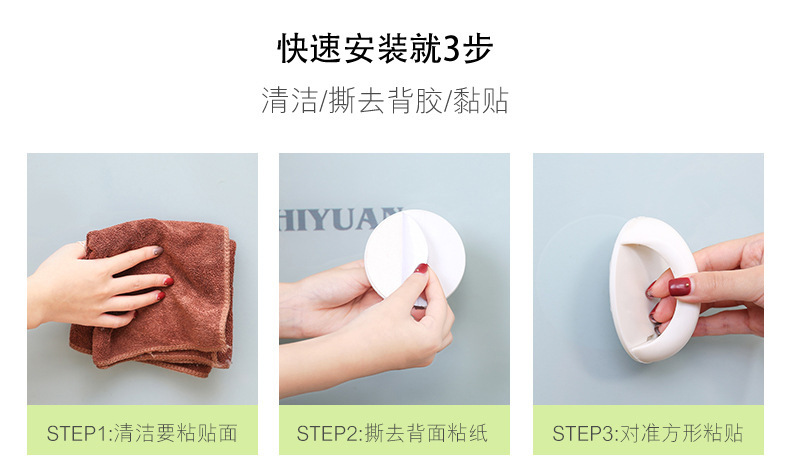 快速安装就3步

清洁/撕去背胶/黏贴

HIYUAN

STEP1:清洁要粘贴面

STEP2:撕去背面粘纸

STEP3:对准方形粘贴