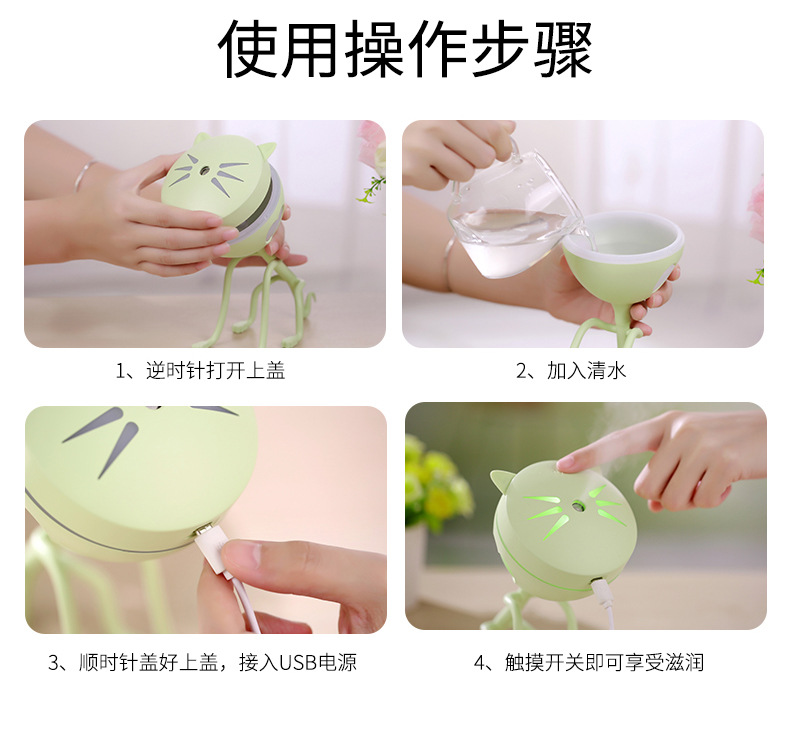 使用操作步骤

1、逆时针打开上盖

2、加入清水

3、顺时针盖好上盖，接入USB电源

4、触摸开关即可享受滋润