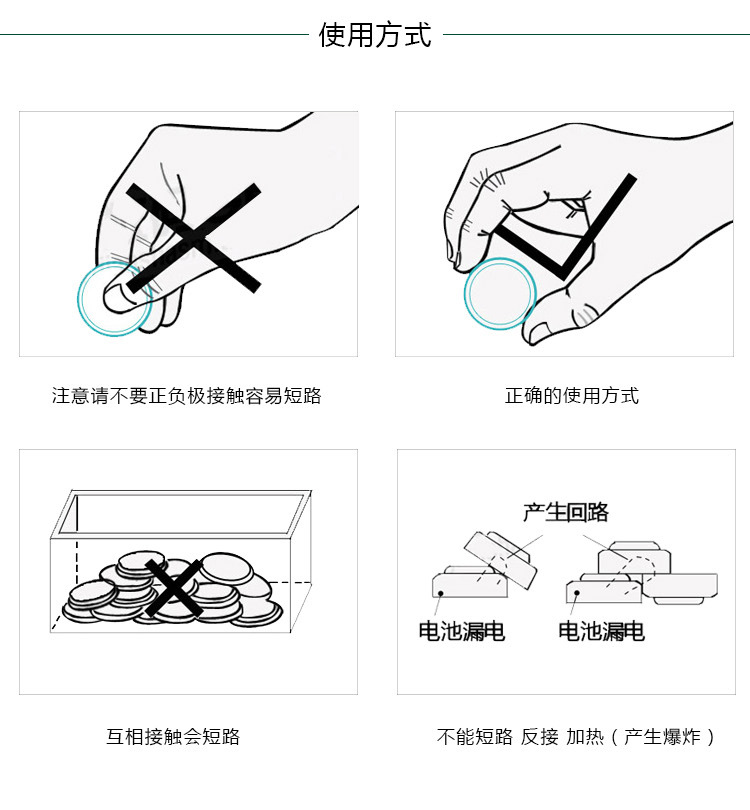 使用方式

注意请不要正负极接触容易短路

正确的使用方式

产生回路

电池漏电

电池漏电

互相接触会短路

不能短路 反接 加热（产生爆炸）