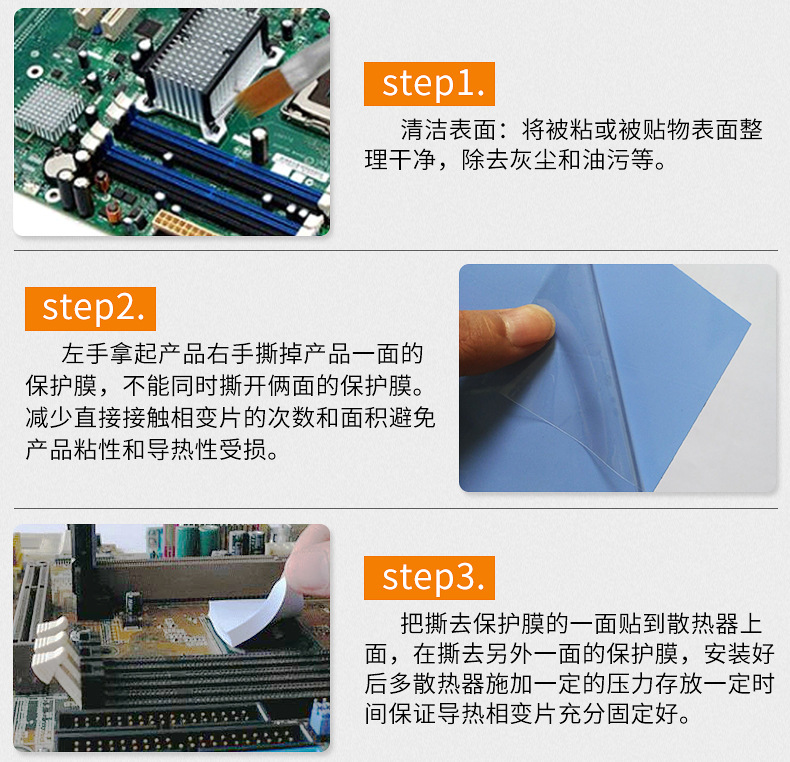 step1.

清洁表面：将被粘或被贴物表面整理干净，除去灰尘和油污等。

step2.

左手拿起产品右手撕掉产品一面的保护膜，不能同时撕开俩面的保护膜。减少直接接触相变片的次数和面积避免产品粘性和导热性受损。

step3.

把撕去保护膜的一面贴到散热器上面，在撕去另外一面的保护膜，安装好后多散热器施加一定的压力存放一定时间保证导热相变片充分固定好。