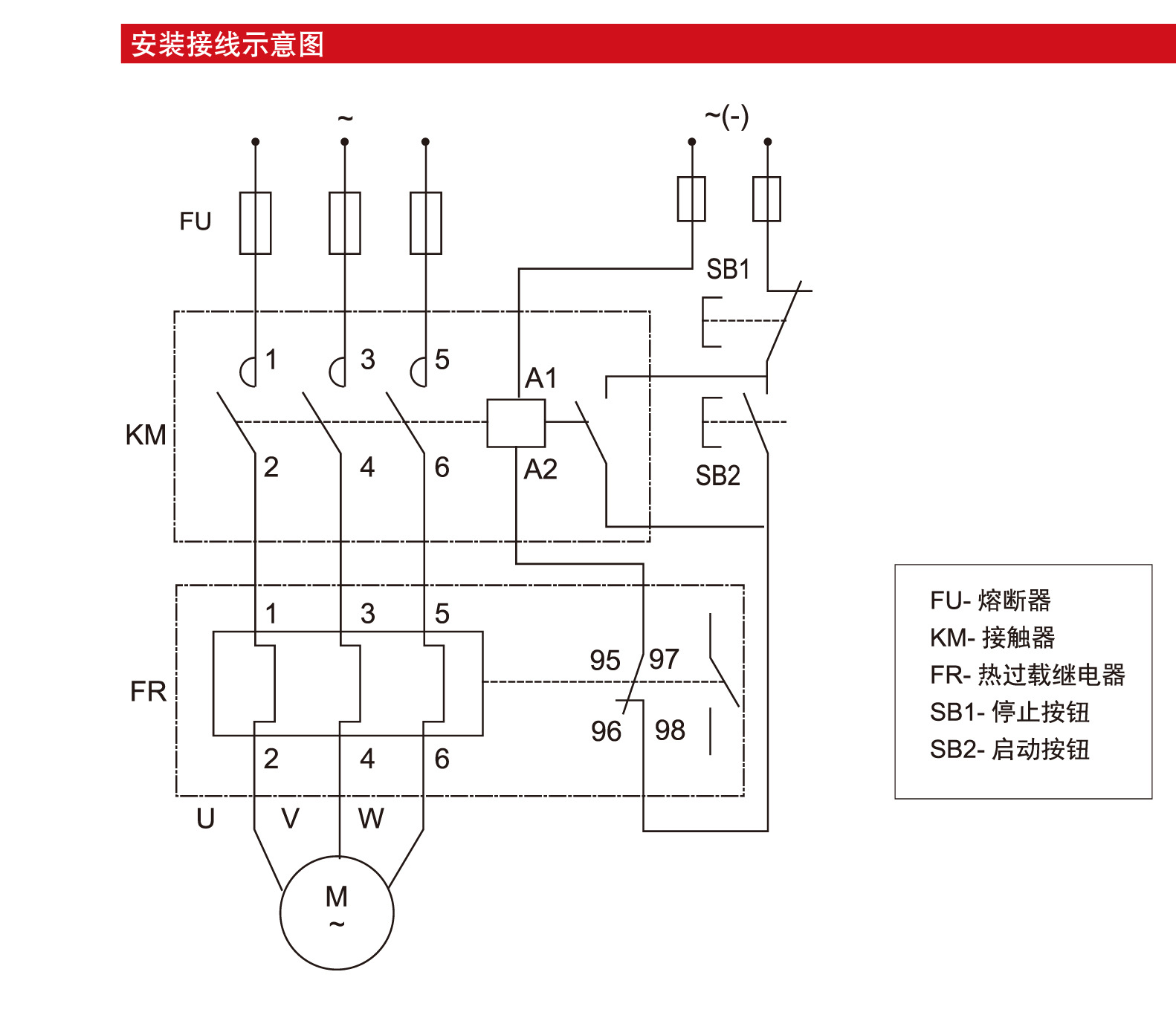 安装接线示意图

~

~(-)

FU

SB1

1 3 5

A1

KM

2 4 6

A2

SB2

1 3 5

95 97

FR

96 98

2 4 6

U V W

M
~

FU- 熔断器
KM- 接触器
FR- 热过载继电器
SB1- 停止按钮
SB2- 启动按钮