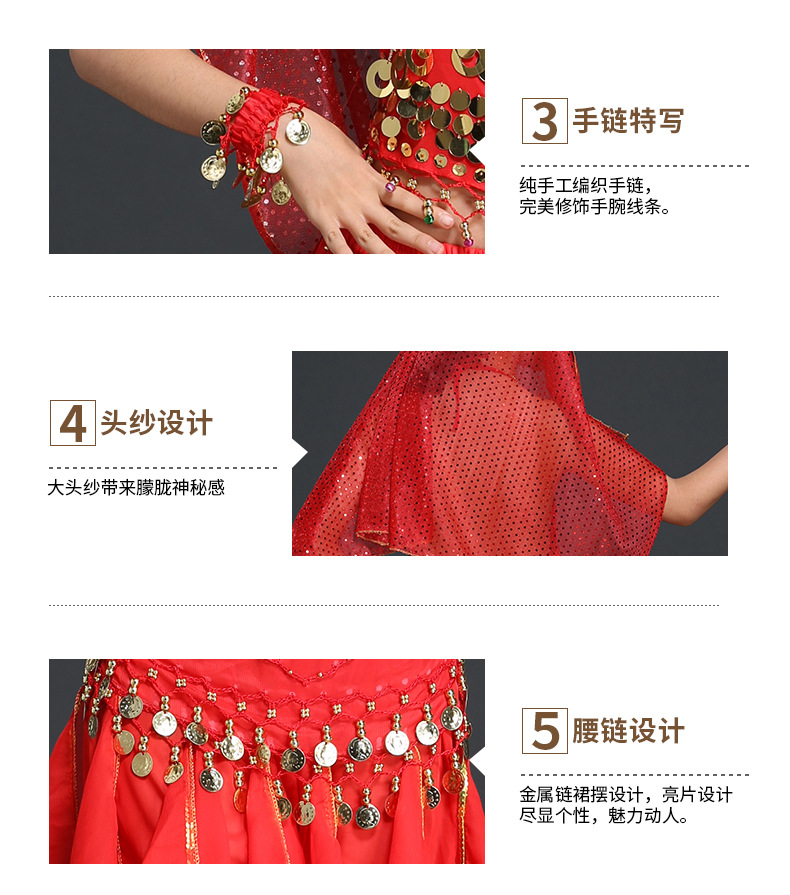 3 手链特写

纯手工编织手链，
完美修饰手腕线条。

4 头纱设计

大头纱带来朦胧神秘感

5 腰链设计

金属链裙摆设计，亮片设计
尽显个性，魅力动人。