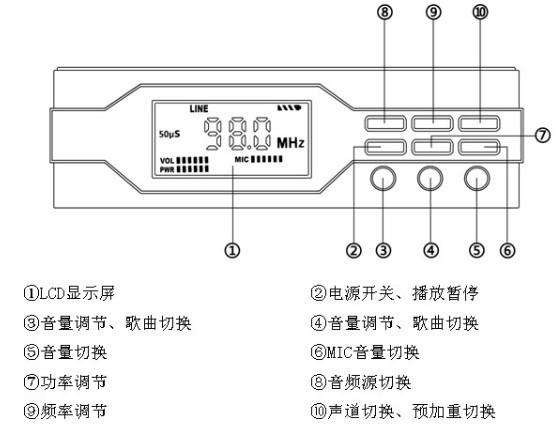 ⑧ ⑨ ⑩

LINE

50μS 98.0 MHz

VOL

PWR

MIC

⑦

①

② ③ ④ ⑤ ⑥

①LCD显示屏

②电源开关、播放暂停

③音量调节、歌曲切换

④音量调节、歌曲切换

⑤音量切换

⑥MIC音量切换

⑦功率调节

⑧音频源切换

⑨频率调节

⑩声道切换、预加重切换