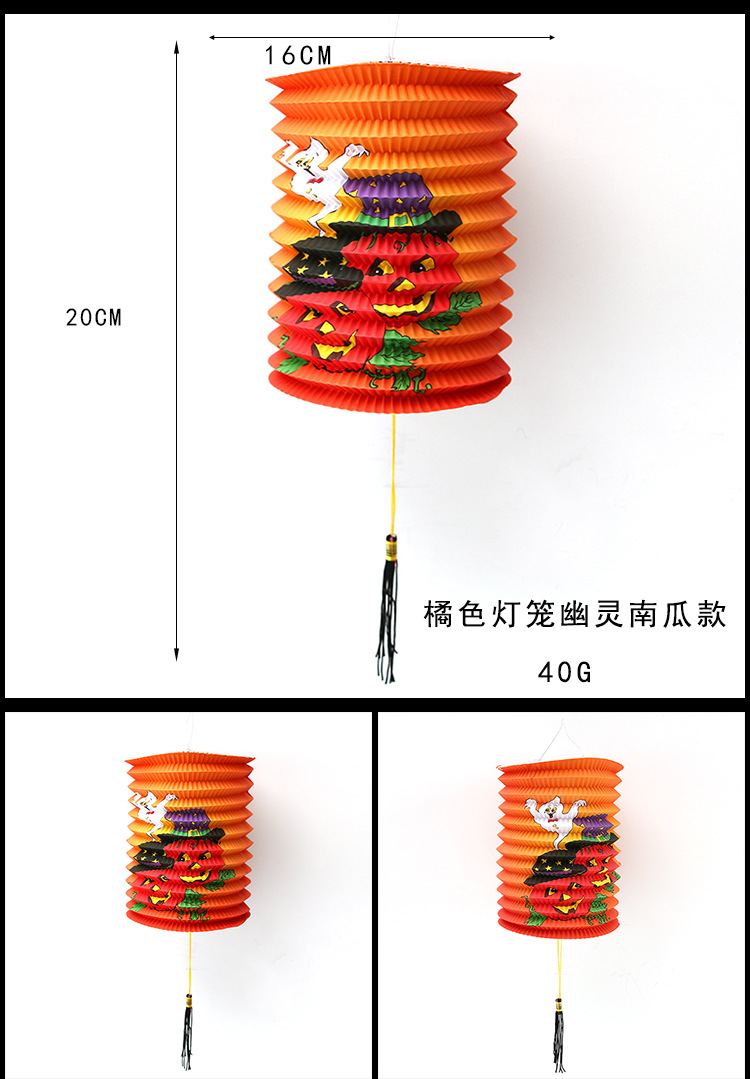 16CM

20CM

橘色灯笼幽灵南瓜款

40G