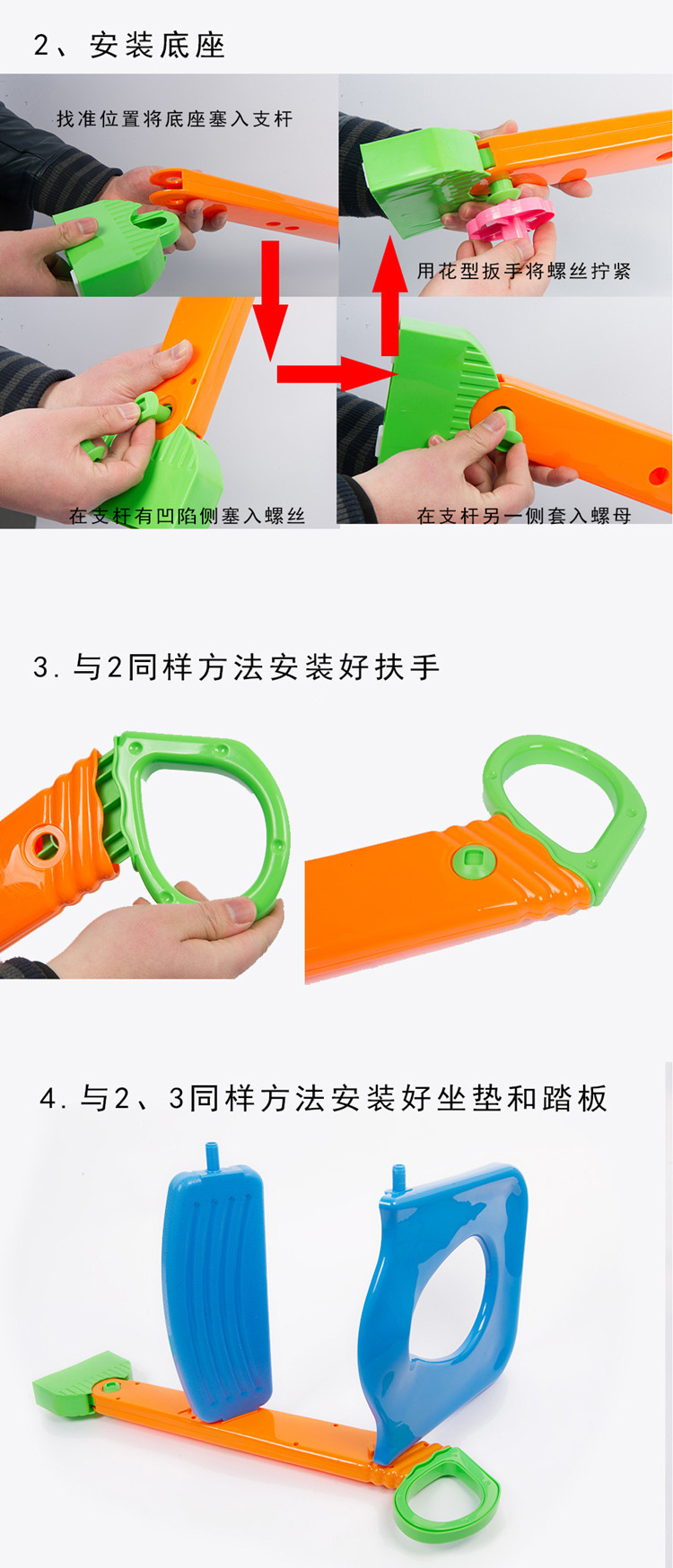 2、安装底座

找准位置将底座塞入支杆

用花型扳手将螺丝拧紧

在支杆有凹陷侧塞入螺丝

在支杆另一侧套入螺母

3. 与2同样方法安装好扶手

4. 与2、3同样方法安装好坐垫和踏板