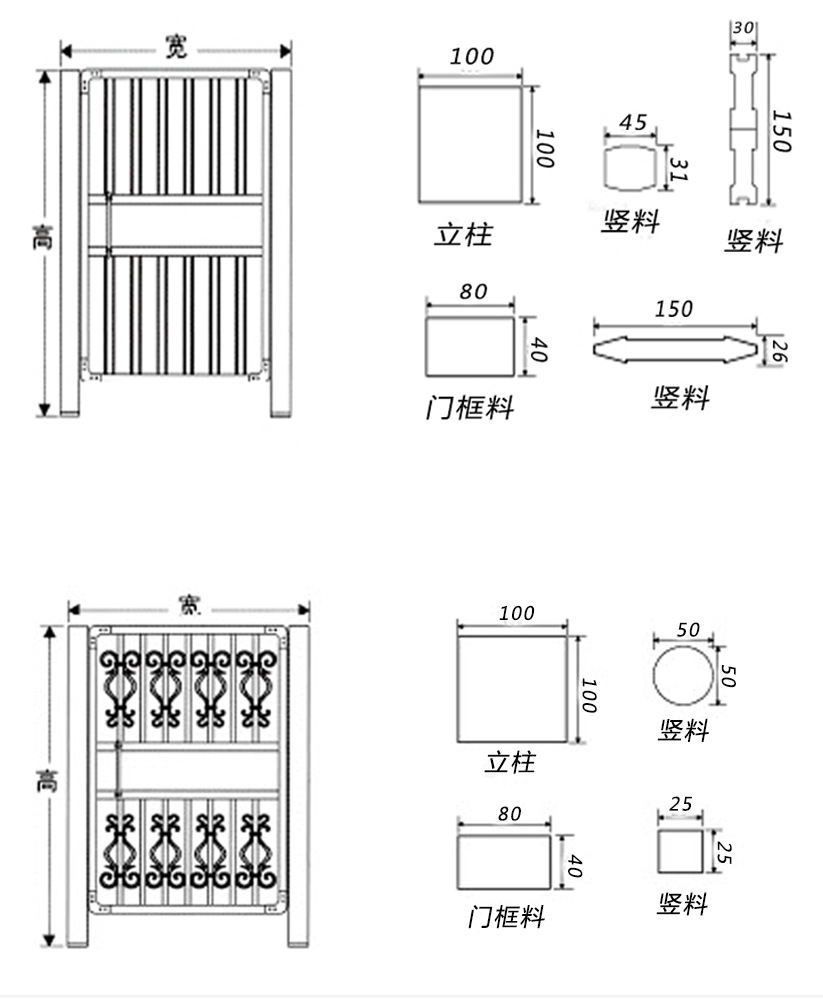 宽
高
100
100
立柱
45
31
竖料
30
150
竖料
80
40
门框料
150
26
竖料

宽
高
100
100
立柱
50
50
竖料
80
40
门框料
25
25
竖料