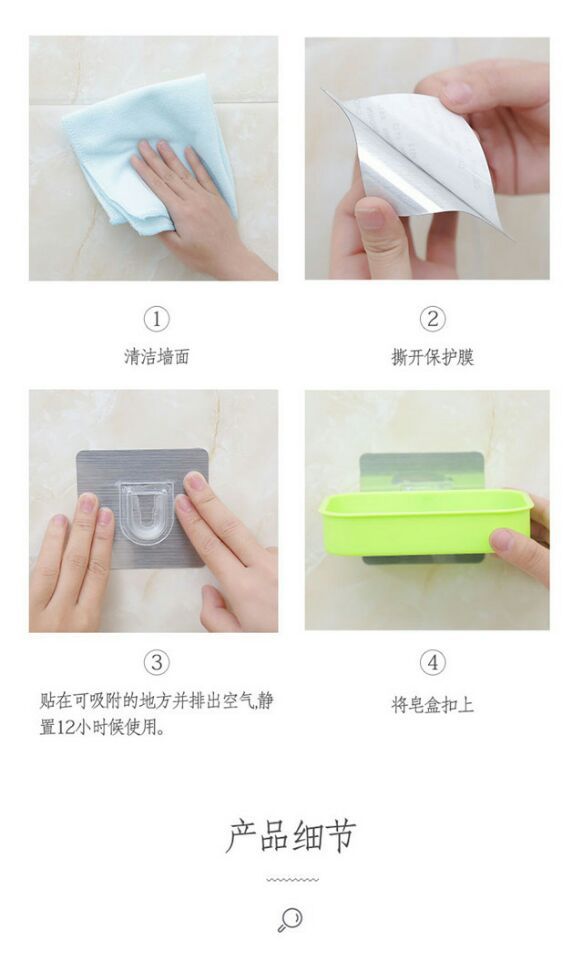 ①
清洁墙面

②
撕开保护膜

③
贴在可吸附的地方并排出空气,静置12小时候使用。

④
将皂盒扣上

产品细节