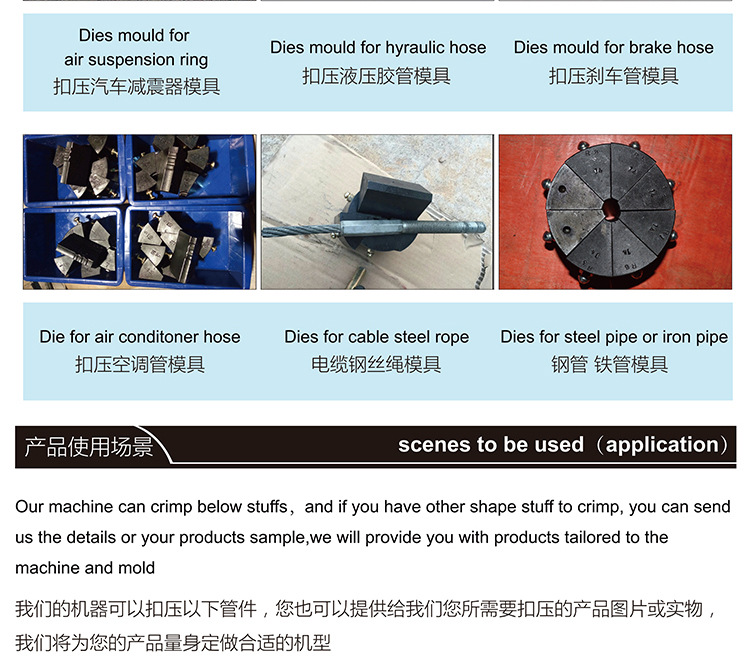 Dies mould for air suspension ring
扣压汽车减震器模具

Dies mould for hyraulic hose
扣压液压胶管模具

Dies mould for brake hose
扣压刹车管模具

Die for air conditoner hose
扣压空调管模具

Dies for cable steel rope
电缆钢丝绳模具

Dies for steel pipe or iron pipe
钢管 铁管模具

产品使用场景

scenes to be used（application）

Our machine can crimp below stuffs，and if you have other shape stuff to crimp, you can send us the details or your products sample,we will provide you with products tailored to the machine and mold

我们的机器可以扣压以下管件，您也可以提供给我们您所需要扣压的产品图片或实物，我们将为您的产品量身定做合适的机型