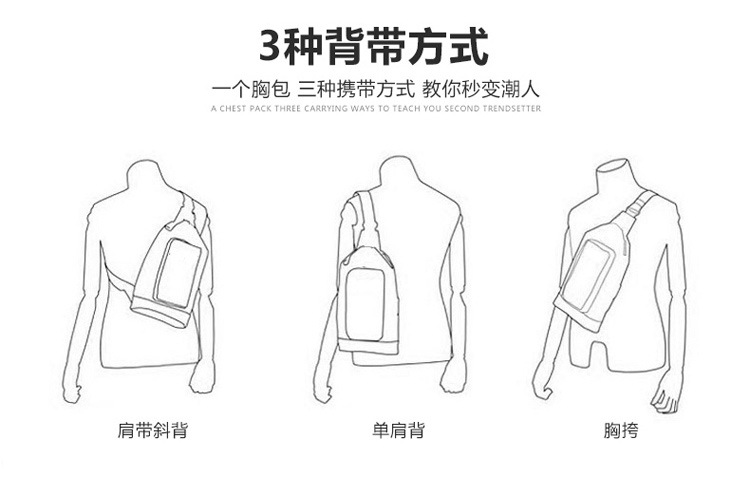 3种背带方式

一个胸包 三种携带方式 教你秒变潮人

A CHEST PACK THREE CARRYING WAYS TO TEACH YOU SECOND TRENDSETTER

肩带斜背

单肩背

胸挎