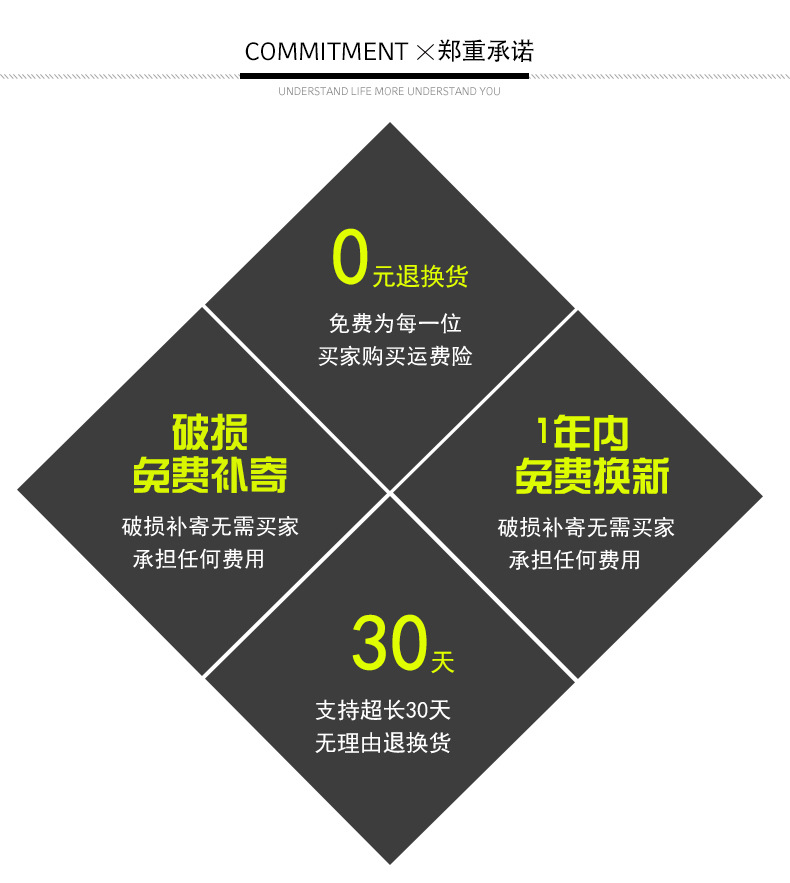 COMMITMENT ×郑重承诺

UNDERSTAND LIFE MORE UNDERSTAND YOU

0元退换货

免费为每一位
买家购买运费险

破损
免费补寄

破损补寄无需买家
承担任何费用

1年内
免费换新

破损补寄无需买家
承担任何费用

30天

支持超长30天
无理由退换货