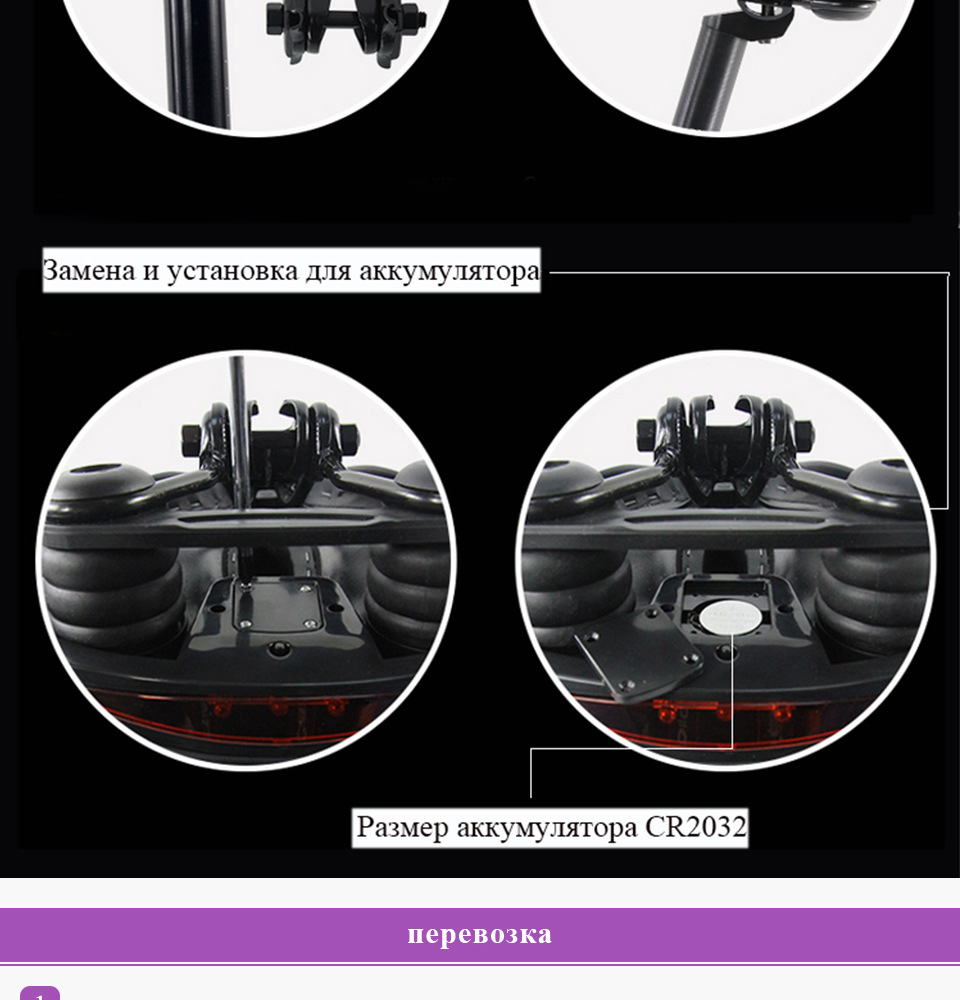 Замена и установка для аккумулятора

Размер аккумулятора CR2032

перевозка

1