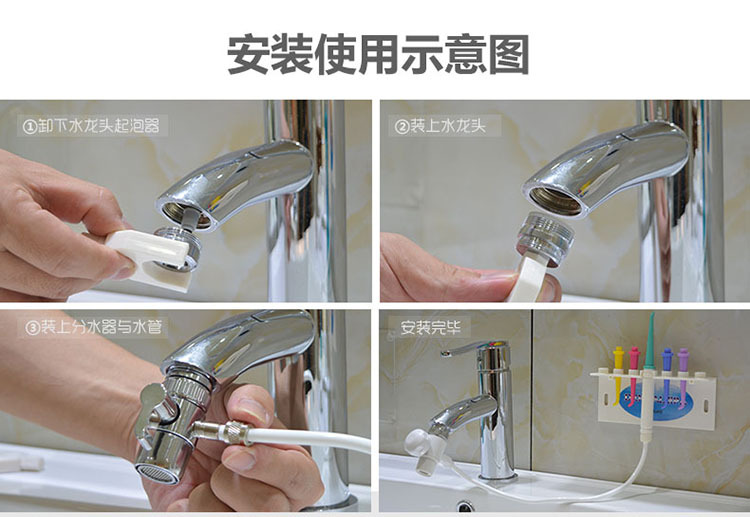 安装使用示意图

①卸下水龙头起泡器

②装上水龙头

③装上分水器与水管

安装完毕