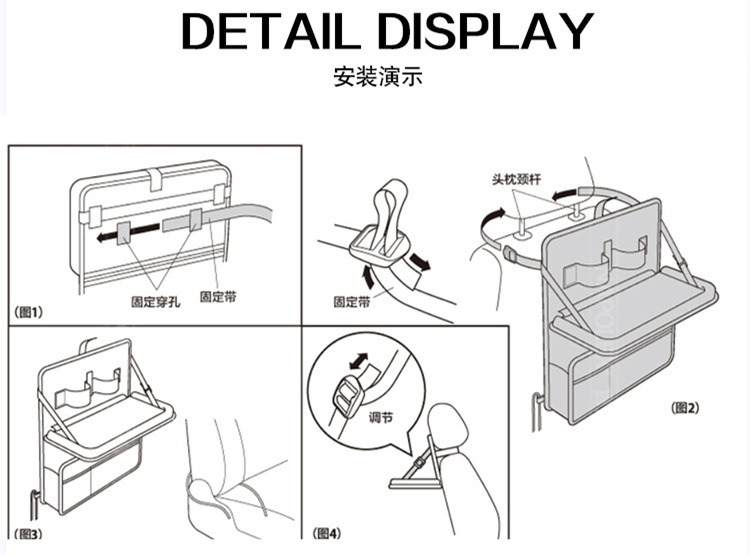 DETAIL DISPLAY

安装演示

固定穿孔

固定带

(图1)

固定带

头枕颈杆

(图2)

(图3)

调节

(图4)