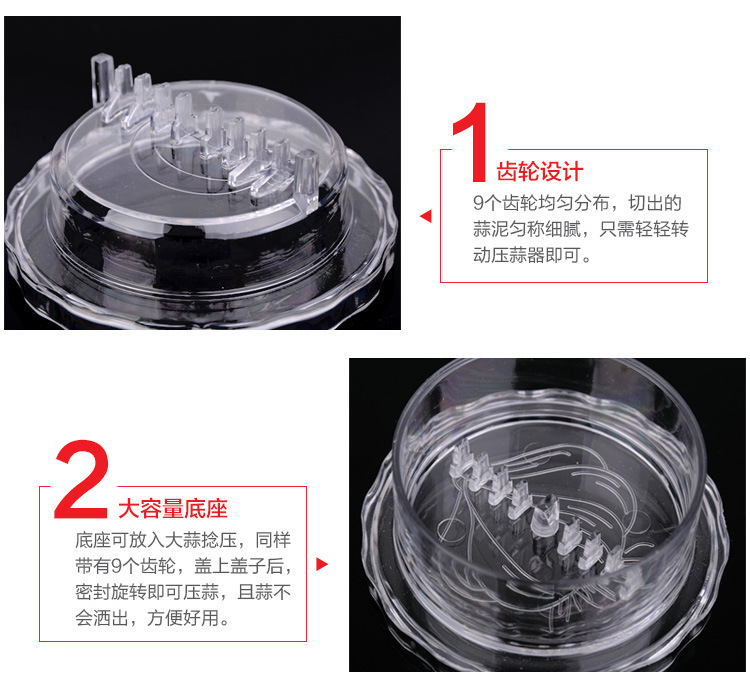 1 齿轮设计

9个齿轮均匀分布，切出的蒜泥匀称细腻，只需轻轻转动压蒜器即可。

2 大容量底座

底座可放入大蒜捻压，同样带有9个齿轮，盖上盖子后，密封旋转即可压蒜，且蒜不会洒出，方便好用。